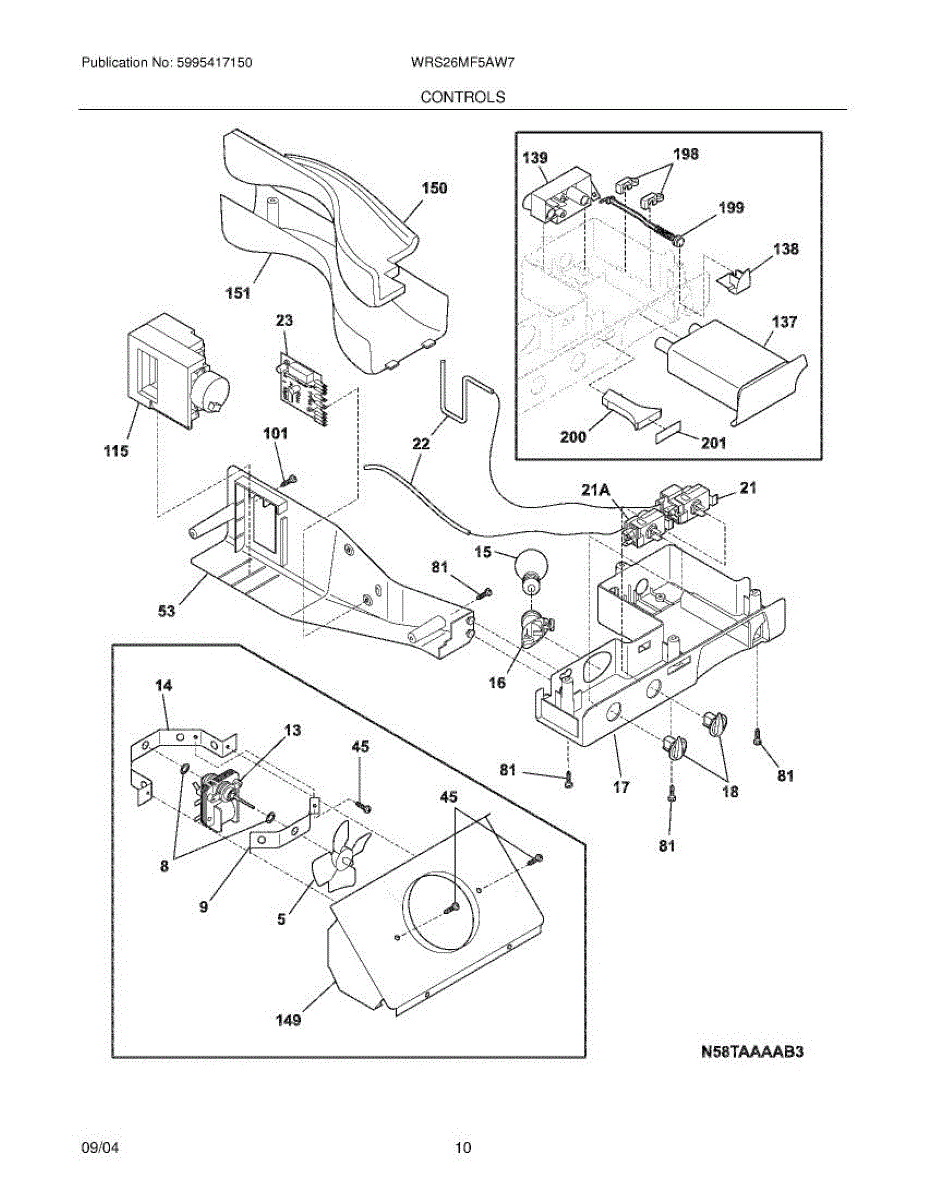 Publication No: 5995417150

WRS26MF5AW7

CONTROLS

139
198
199
138
137
200
201
150
151
23
115
101
22
21A
21
15
81
53
16
14
13
45
45
8
9
5
149
81
17
18
81
81

N58TAAAAB3

09/04

10