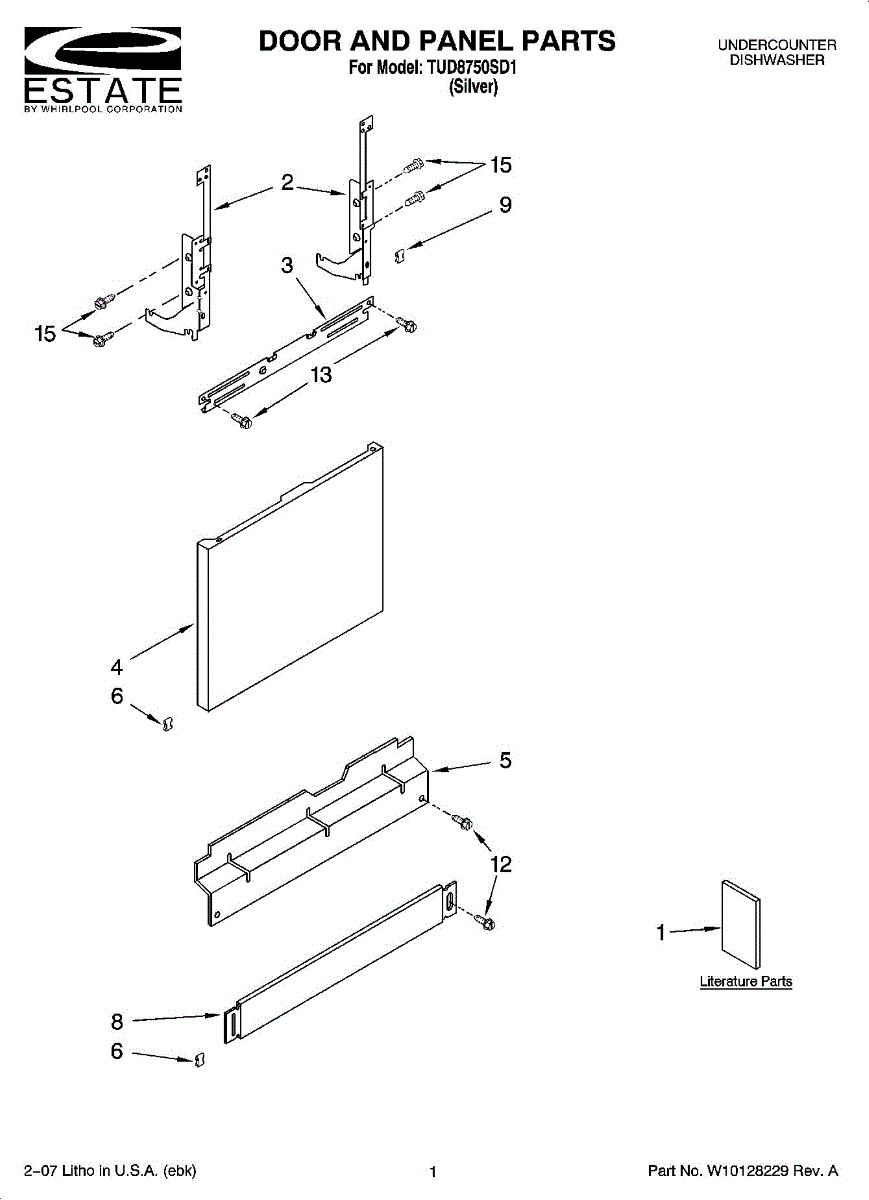 ESTATE
BY WHIRLPOOL CORPORATION

DOOR AND PANEL PARTS
For Model: TUD8750SD1
(Silver)

UNDERCOUNTER
DISHWASHER

2
15
9
3
15
13
4
6
5
12
1
Literature Parts
8
6

2–07 Litho in U.S.A. (ebk)

1

Part No. W10128229 Rev. A