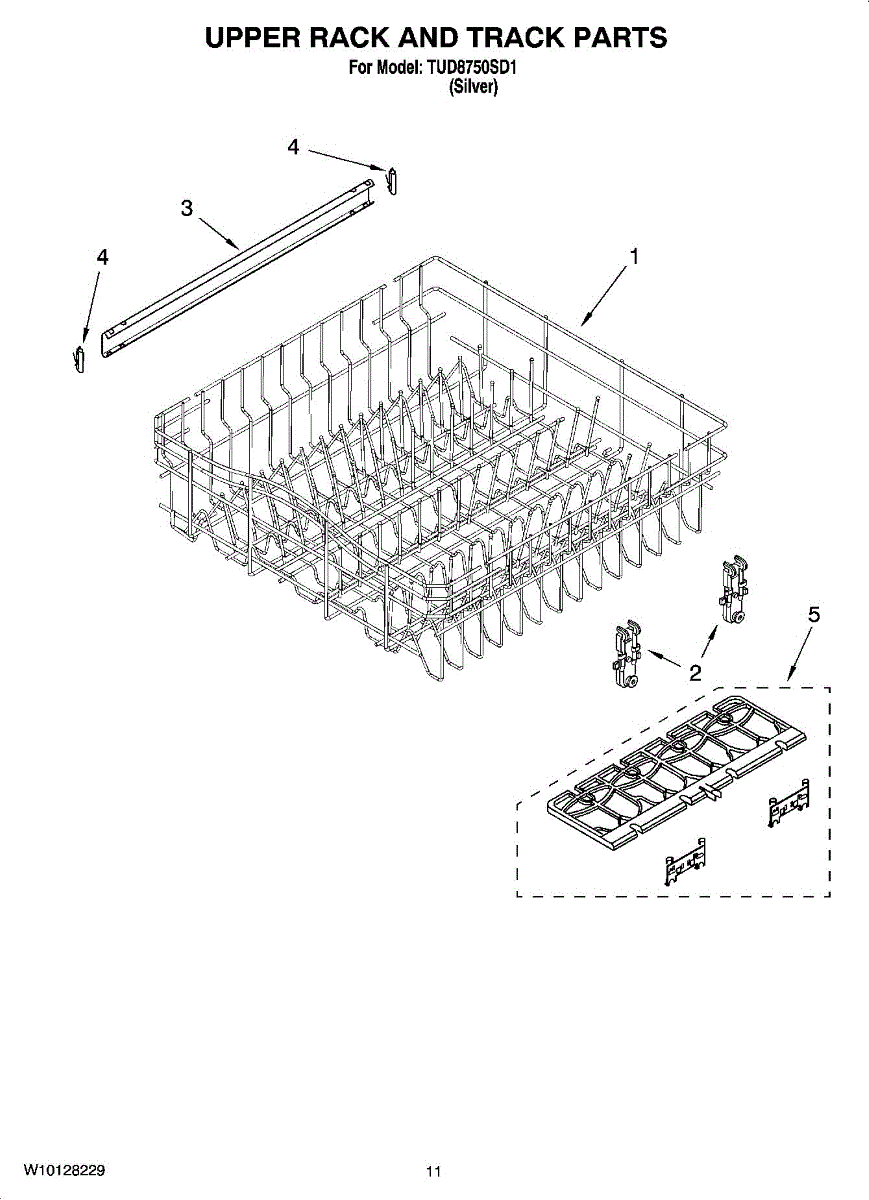 UPPER RACK AND TRACK PARTS
For Model: TUD8750SD1
(Silver)

4
3
4
1
5
2

W10128229
11