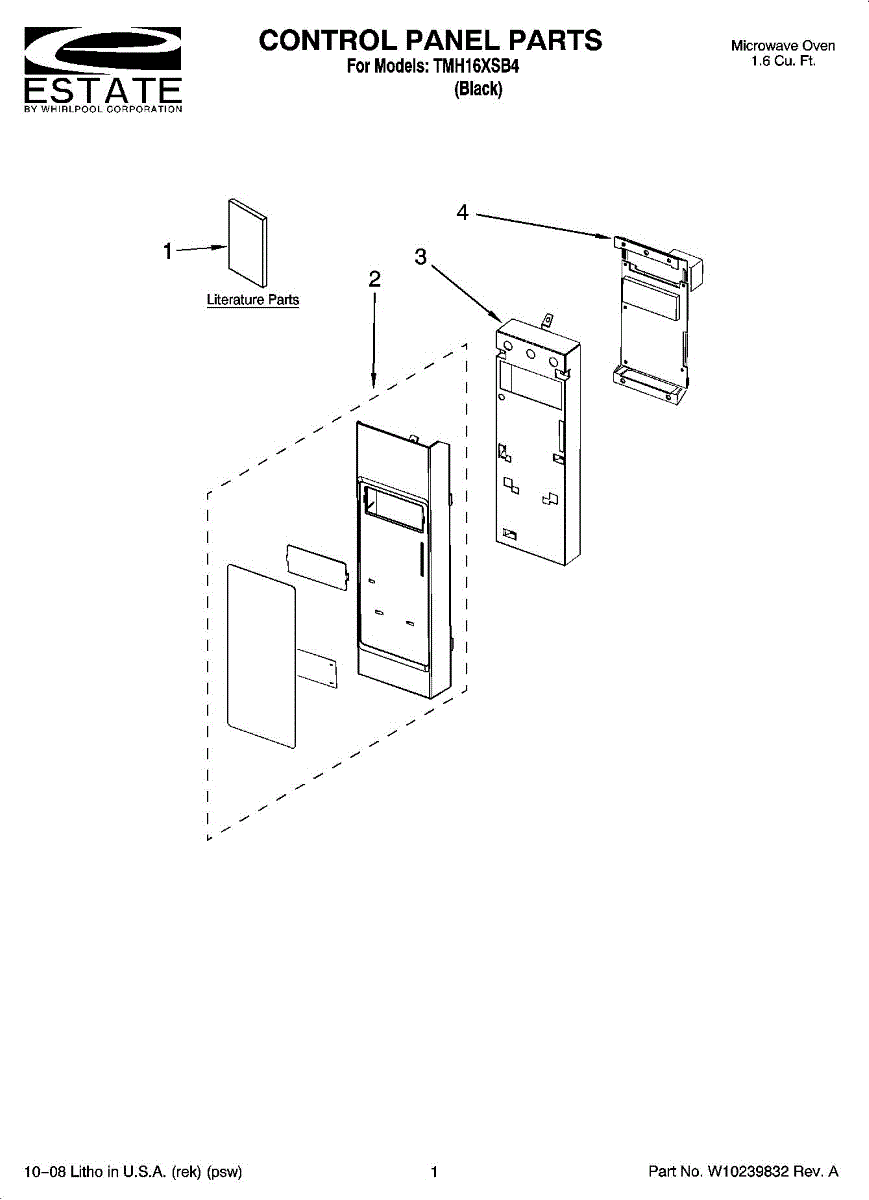 ESTATE
BY WHIRLPOOL CORPORATION

CONTROL PANEL PARTS
For Models: TMH16XSB4
(Black)

Microwave Oven
1.6 Cu. Ft.

1
Literature Parts

2

3

4

10–08 Litho in U.S.A. (rek) (psw)

1

Part No. W10239832 Rev. A