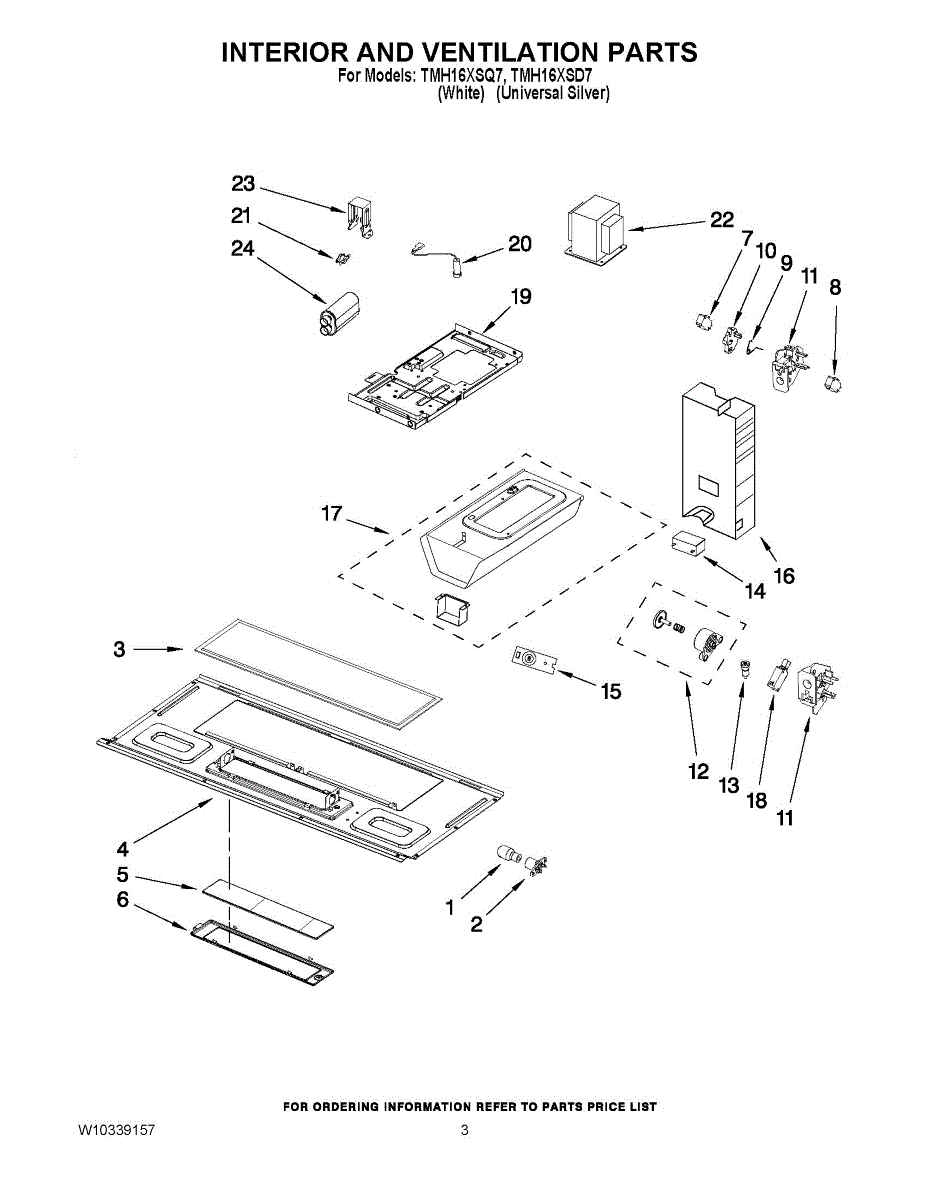 INTERIOR AND VENTILATION PARTS
For Models: TMH16XSQ7, TMH16XSD7
(White) (Universal Silver)

23
21
24
20
22
7
10
9
11
8
19
17
16
14
3
15
12
13
18
11
4
5
6
1
2

FOR ORDERING INFORMATION REFER TO PARTS PRICE LIST

W10339157
3