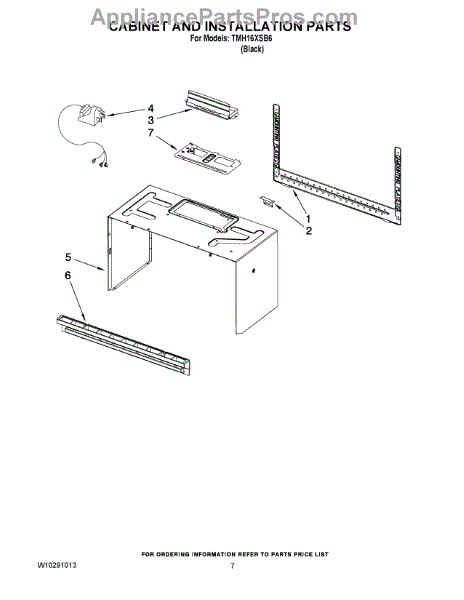 AppliancePartsPros.com
CABINET AND INSTALLATION PARTS
For Models: TMH16XSB6
(Black)

4
3
7
1
2
5
6

FOR ORDERING INFORMATION REFER TO PARTS PRICE LIST
W10291013
7