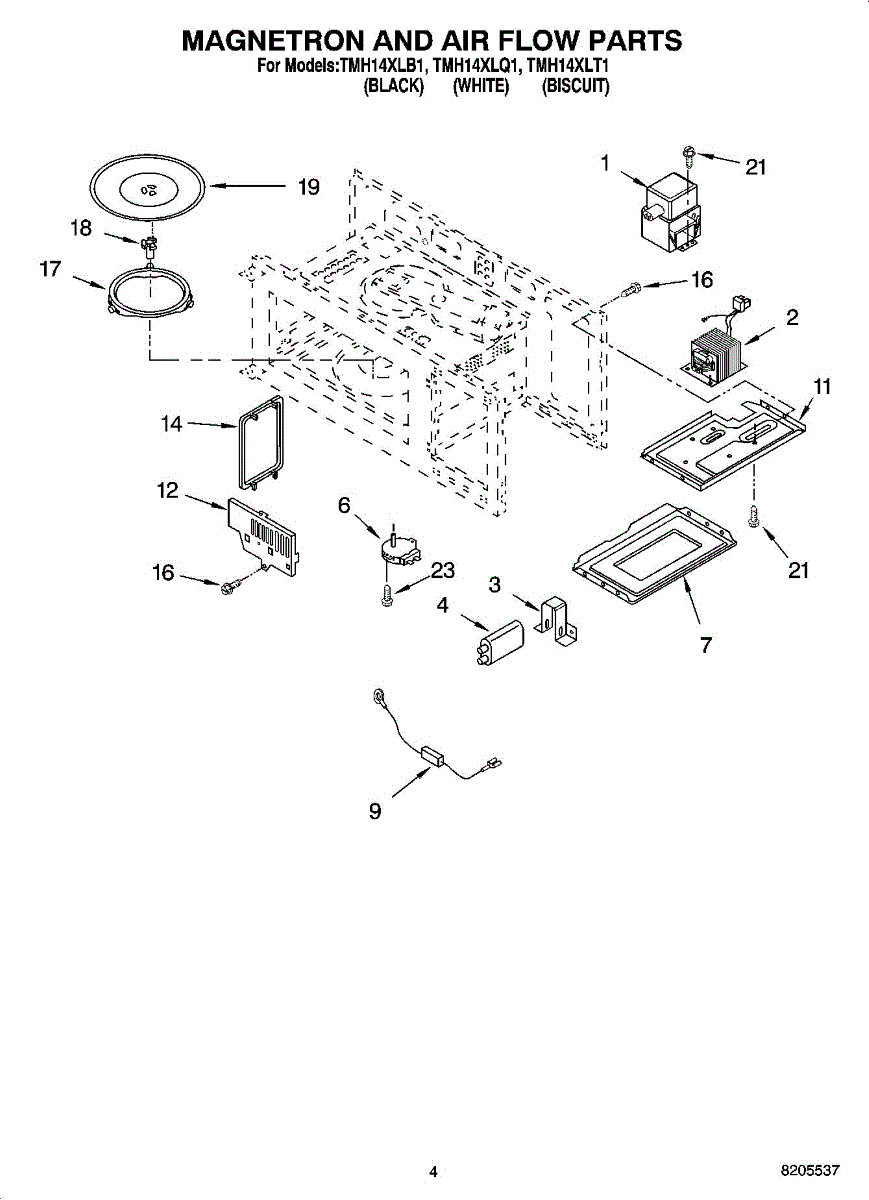 MAGNETRON AND AIR FLOW PARTS
For Models:TMH14XLB1, TMH14XLQ1, TMH14XLT1
(BLACK) (WHITE) (BISCUIT)

19
18
17
1
21
16
2
11
14
12
16
6
23
3
4
21
7
9

4
8205537