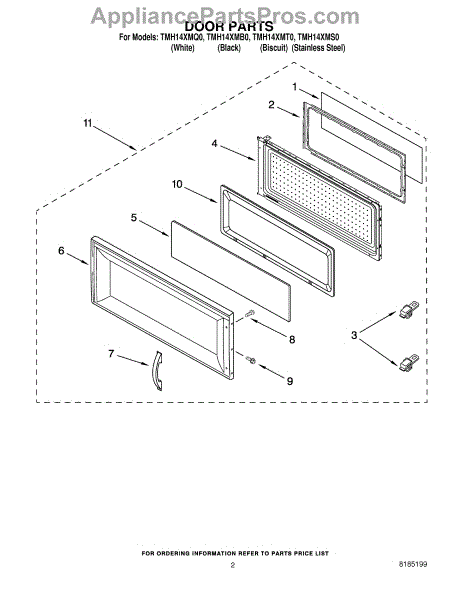 AppliancePartsPros.com

DOOR PARTS

For Models: TMH14XMQ0, TMH14XMB0, TMH14XMT0, TMH14XMS0
(White) (Black) (Biscuit) (Stainless Steel)

1
2
11
4
10
5
6
8
3
7
9

FOR ORDERING INFORMATION REFER TO PARTS PRICE LIST

2

8185199