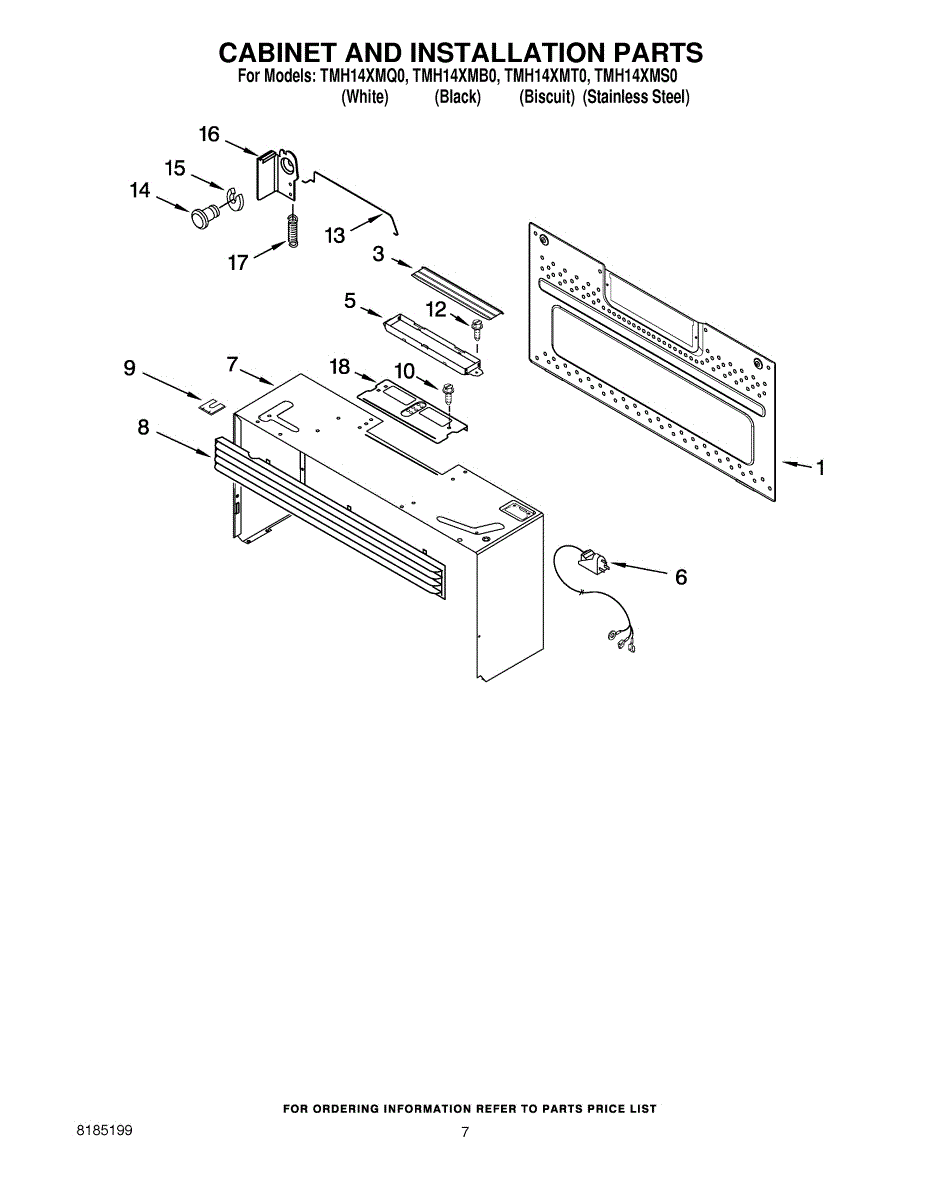 CABINET AND INSTALLATION PARTS
For Models: TMH14XMQ0, TMH14XMB0, TMH14XMT0, TMH14XMS0
(White) (Black) (Biscuit) (Stainless Steel)

16
15
14
13
17
3
5
12
9
7
18
10
8
1
6

FOR ORDERING INFORMATION REFER TO PARTS PRICE LIST
8185199
7