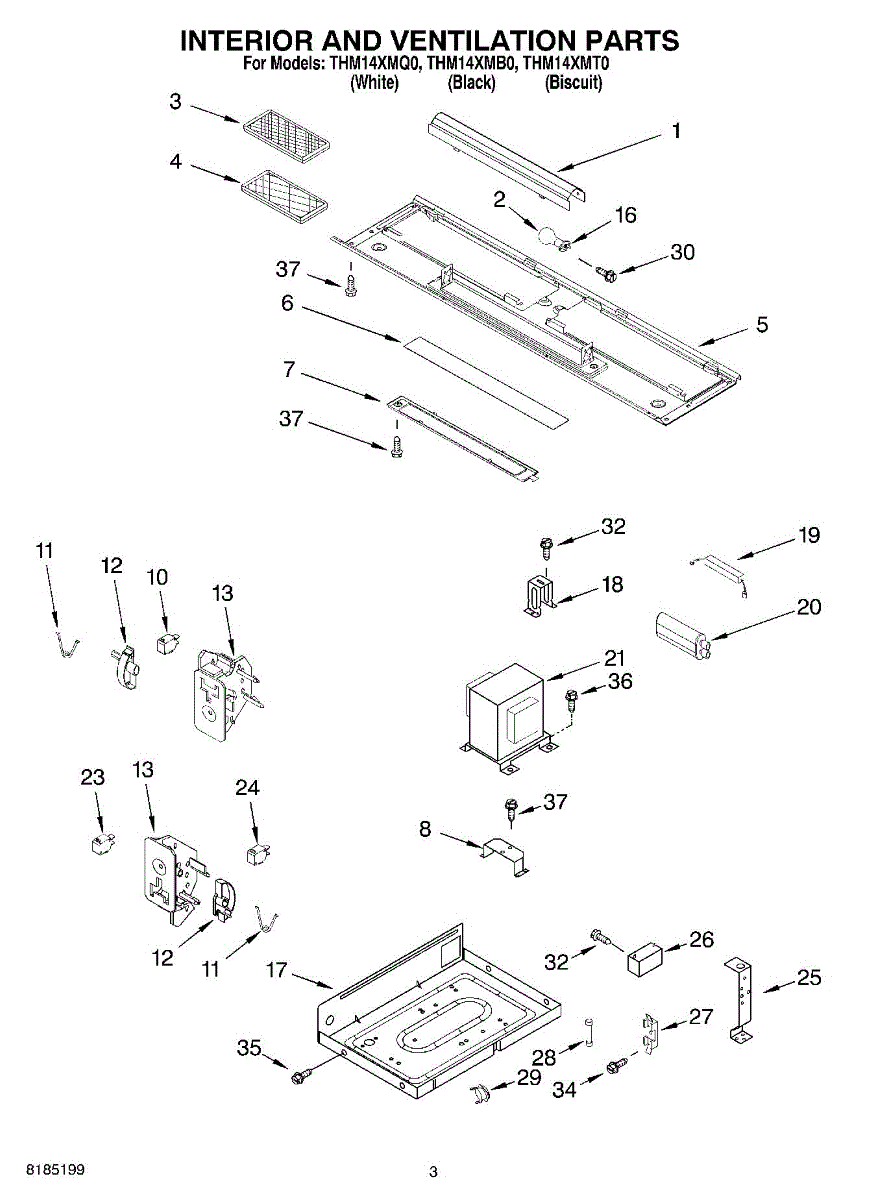 INTERIOR AND VENTILATION PARTS
For Models: THM14XMQ0, THM14XMB0, THM14XMT0
(White) (Black) (Biscuit)

3
4
1
2
16
30
37
6
5
7
37

11
12
10
13
32
18
19
20
21
36

23
13
24
37
8
12
11

17
32
26
25
27
28
35
29
34

8185199
3