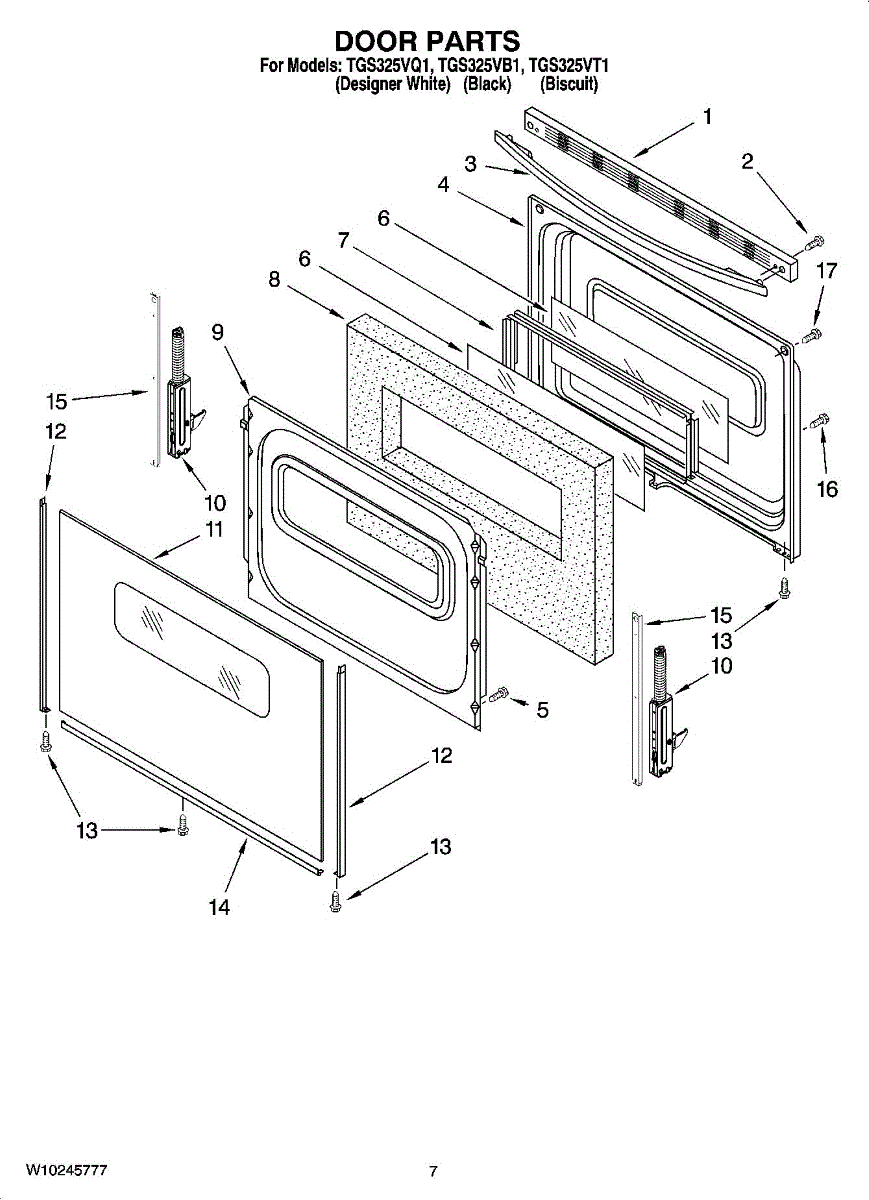 DOOR PARTS
For Models: TGS325VQ1, TGS325VB1, TGS325VT1
(Designer White) (Black) (Biscuit)

1
2
3
4
6
7
6
8
17
9
15
12
16
10
11
15
13
10
5
12
13
13
14

W10245777

7