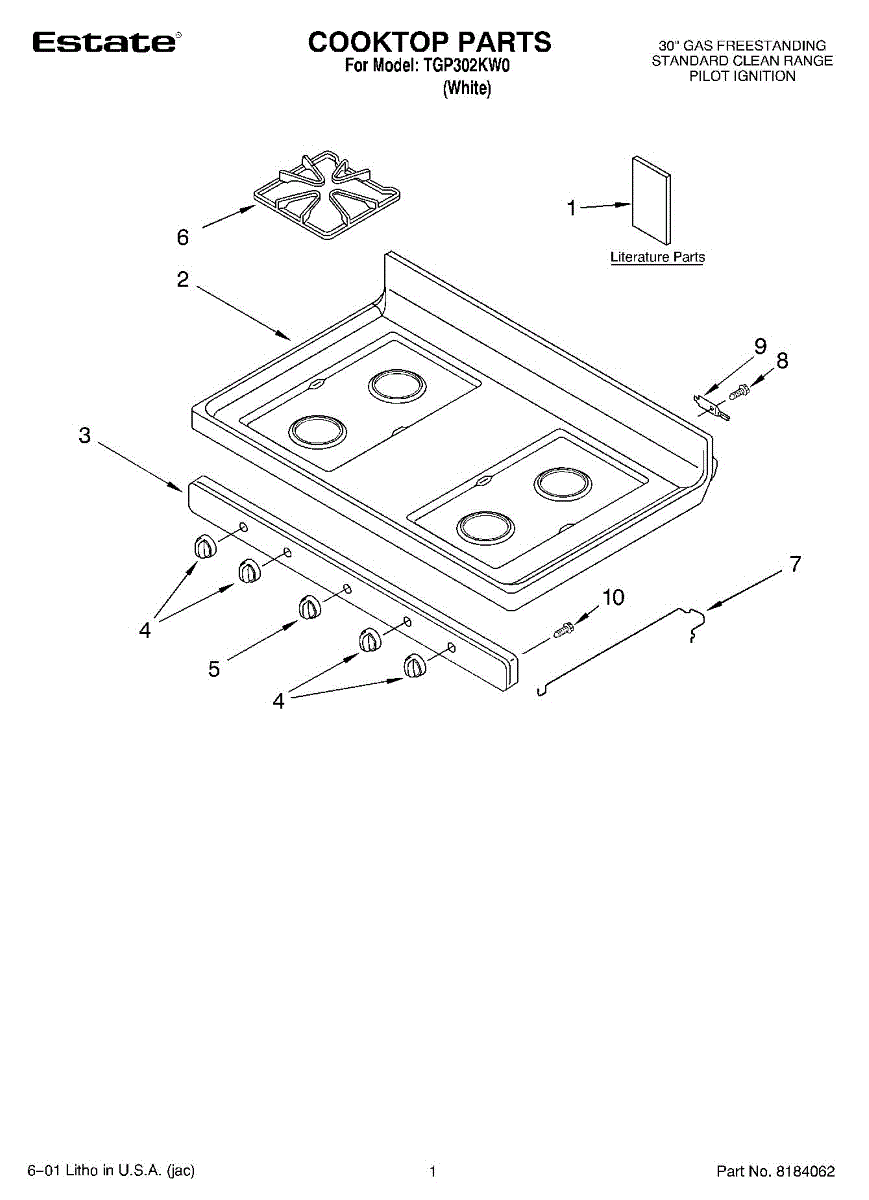 Estate®

COOKTOP PARTS
For Model: TGP302KW0
(White)

30" GAS FREESTANDING
STANDARD CLEAN RANGE
PILOT IGNITION

6

1

Literature Parts

2

9

8

3

7

10

4

5

4

6–01 Litho in U.S.A. (jac)

1

Part No. 8184062