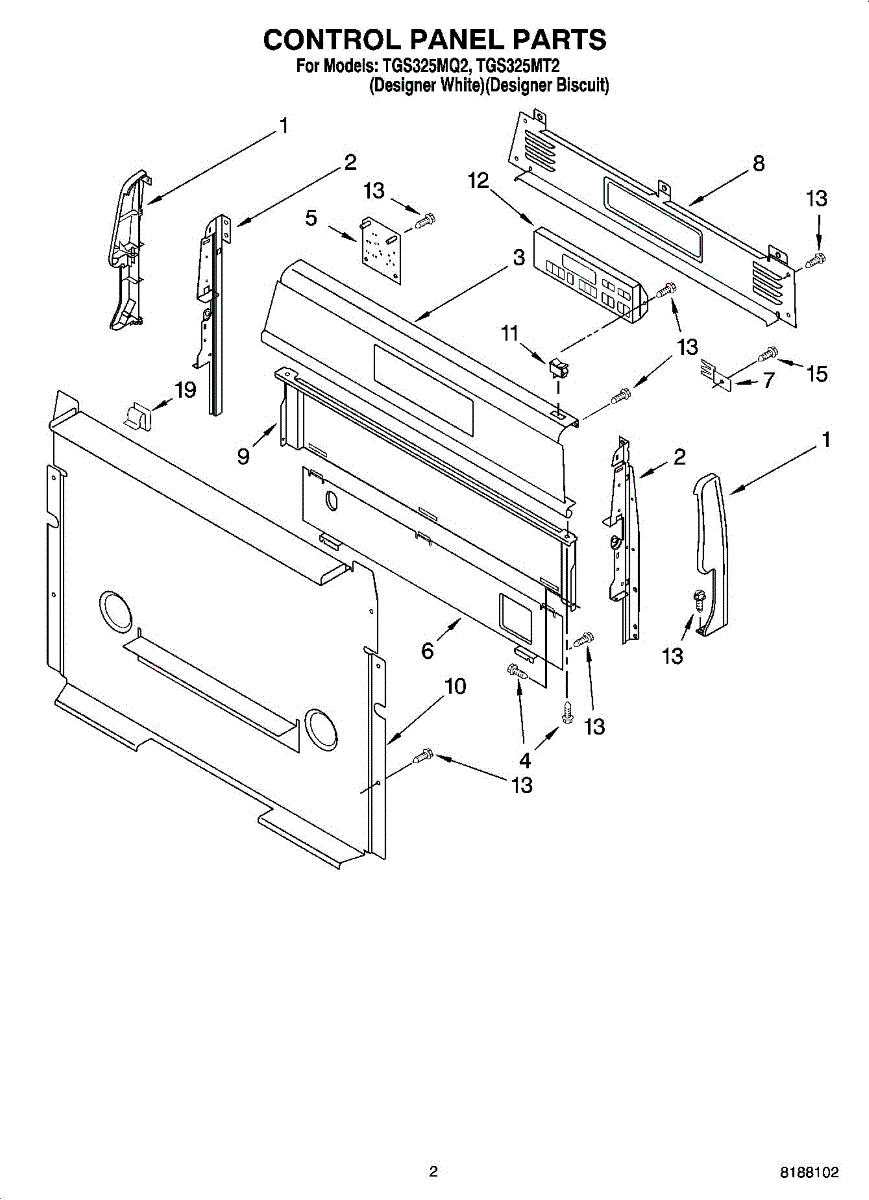 CONTROL PANEL PARTS
For Models: TGS325MQ2, TGS325MT2
(Designer White)(Designer Biscuit)

1
2
13
5
12
8
13
3
11
13
7
15
19
9
2
1
6
13
10
4
13
13

2
8188102