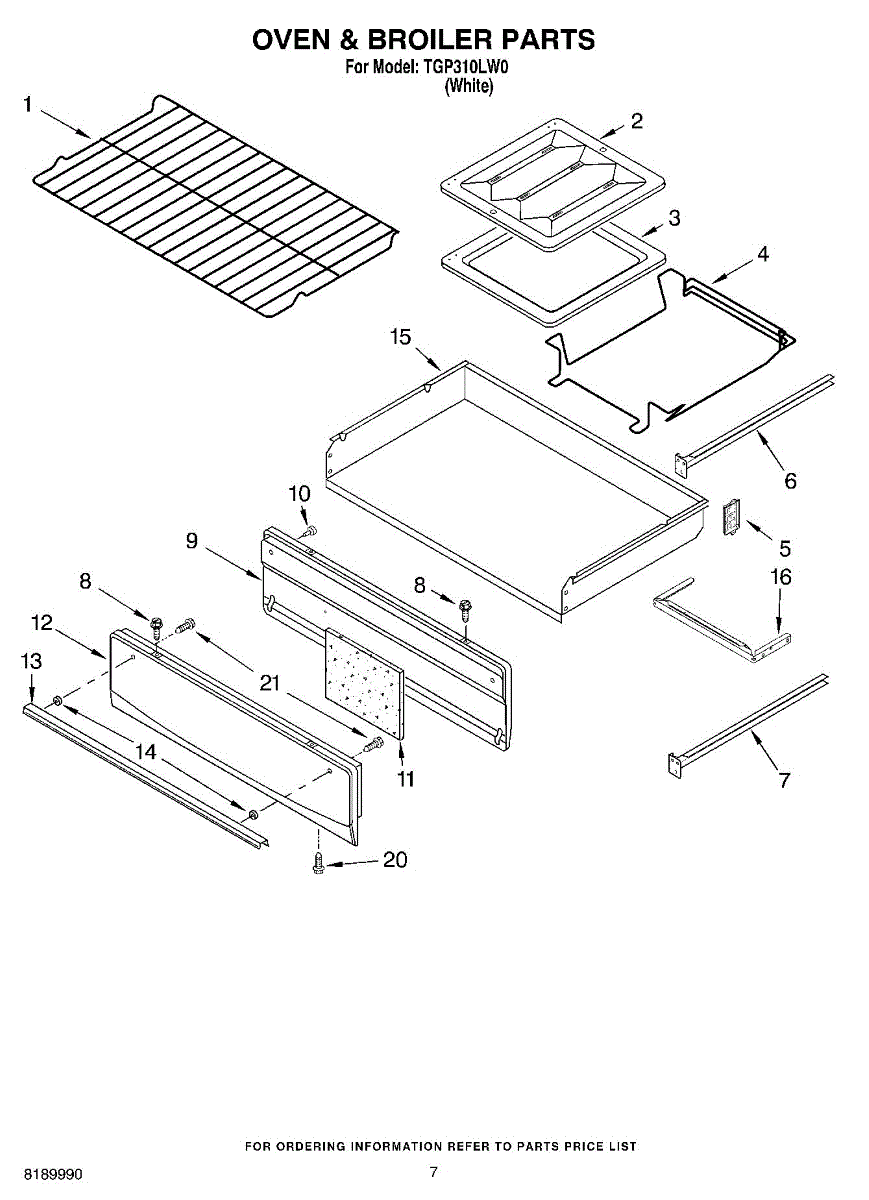 OVEN & BROILER PARTS
For Model: TGP310LW0
(White)

1
2
3
4
15
6
10
9
5
8
8
16
12
13
21
14
11
7
20

FOR ORDERING INFORMATION REFER TO PARTS PRICE LIST

8189990
7