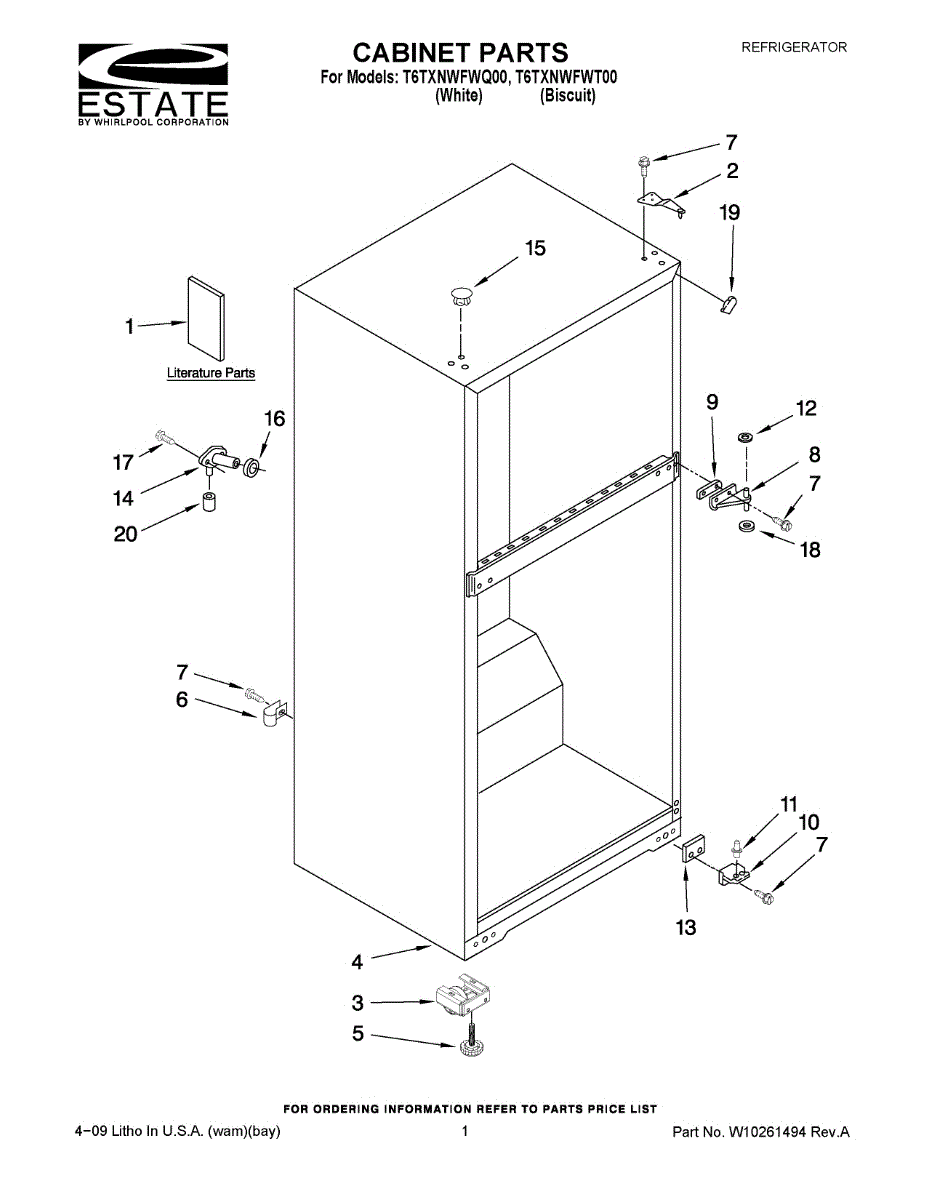 ESTATE
BY WHIRLPOOL CORPORATION

CABINET PARTS
For Models: T6TXNWFWQ00, T6TXNWFWT00
(White) (Biscuit)

REFRIGERATOR

7
2
19
15
1
Literature Parts
16
17
14
20
9
12
8
7
18
7
6
11
10
7
13
4
3
5

FOR ORDERING INFORMATION REFER TO PARTS PRICE LIST

4−09 Litho In U.S.A. (wam)(bay)

1

Part No. W10261494 Rev.A