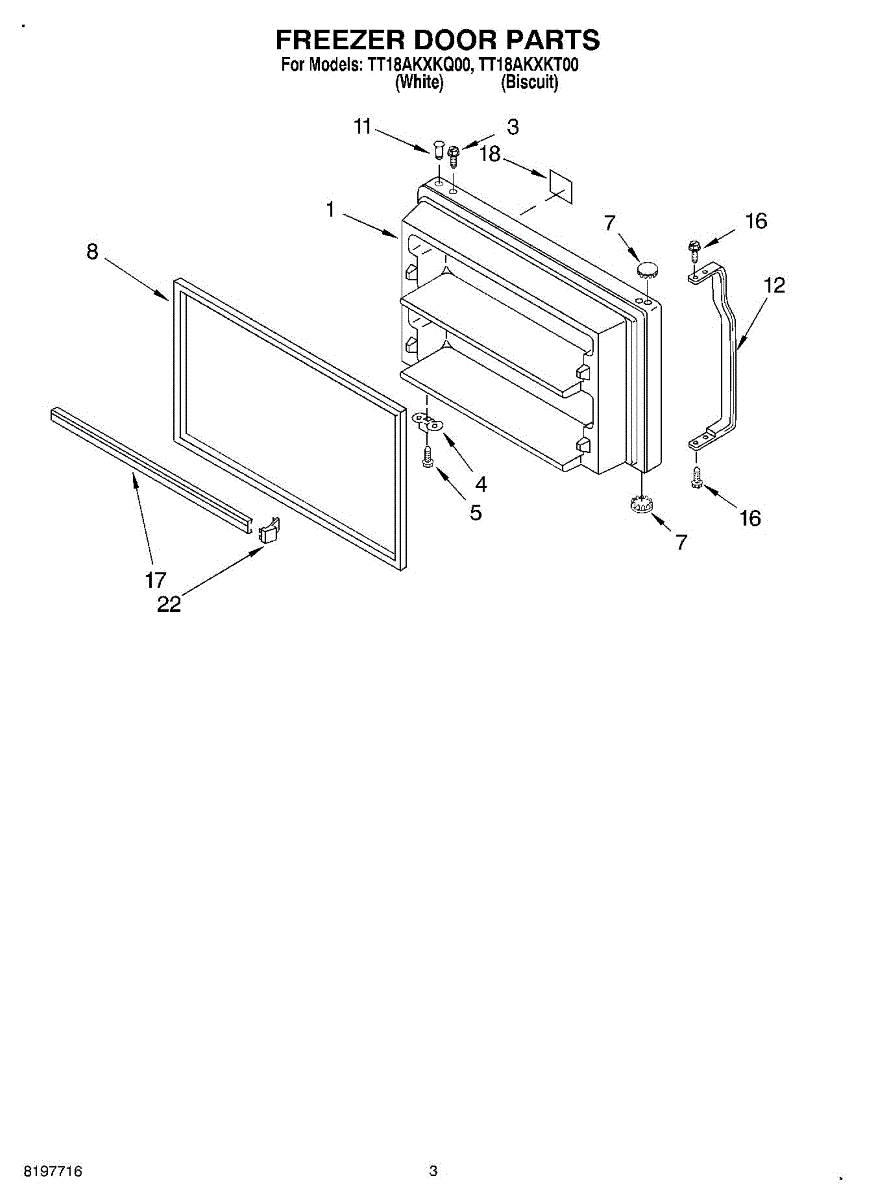 FREEZER DOOR PARTS
For Models: TT18AKXKQ00, TT18AKXKT00
(White) (Biscuit)

11
3
18
1
7
16
8
12
4
5
16
7
17
22

8197716
3