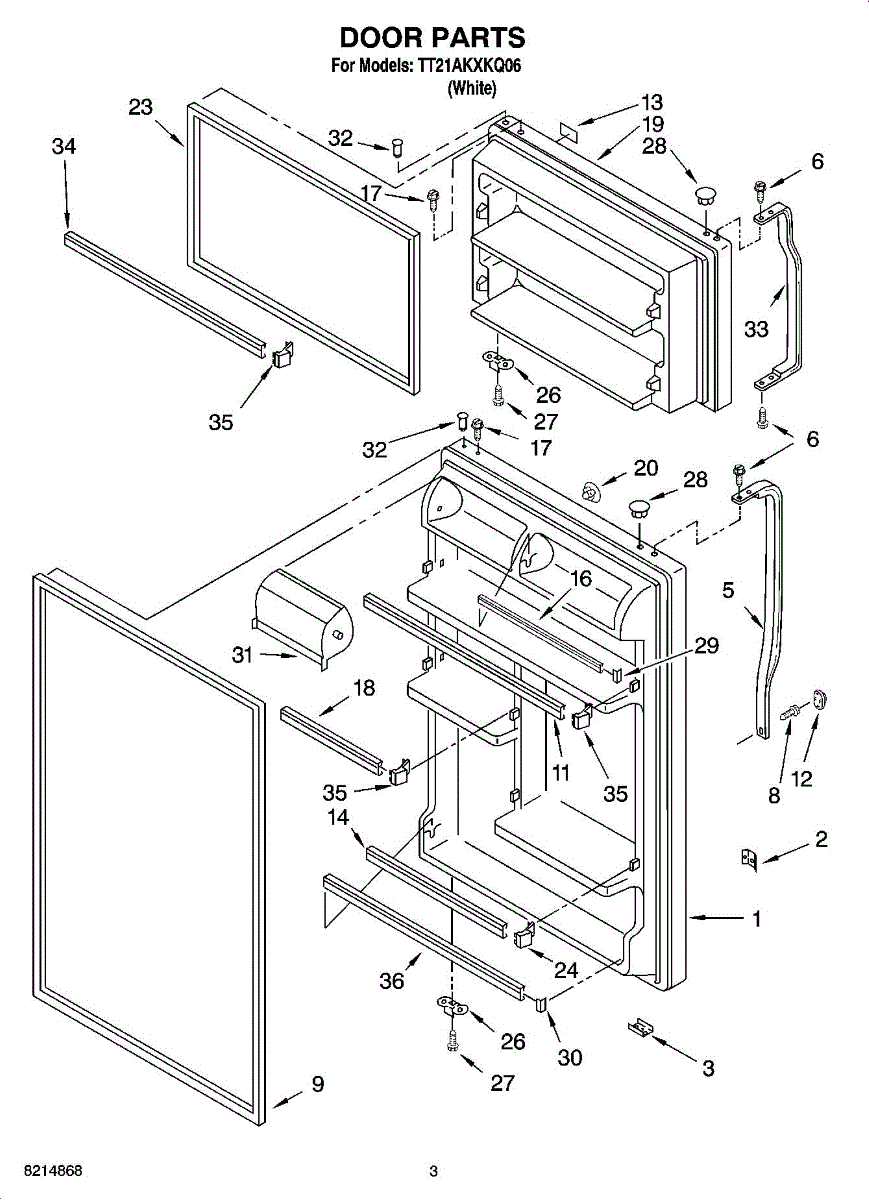 DOOR PARTS
For Models: TT21AKXKQ06
(White)

23
34
32
13
19
28
6
17
33
26
27
35
32
17
6
20
28
16
5
31
29
18
11
35
35
8
12
14
2
1
24
36
26
30
3
27
9

8214868
3