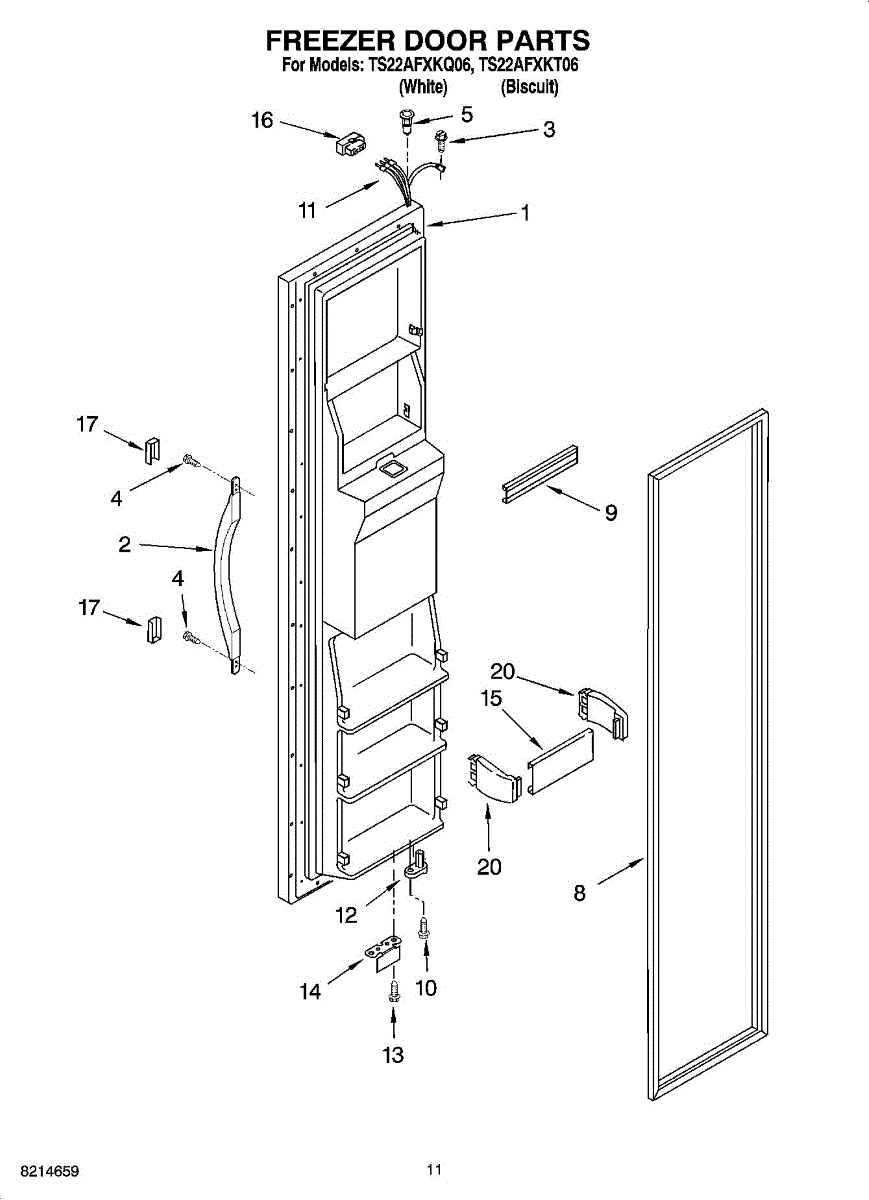 FREEZER DOOR PARTS
For Models: TS22AFXKQ06, TS22AFXKT06
(White) (Biscuit)

16
5
3
11
1
17
4
2
4
17
9
20
15
20
8
12
14
10
13

8214659
11