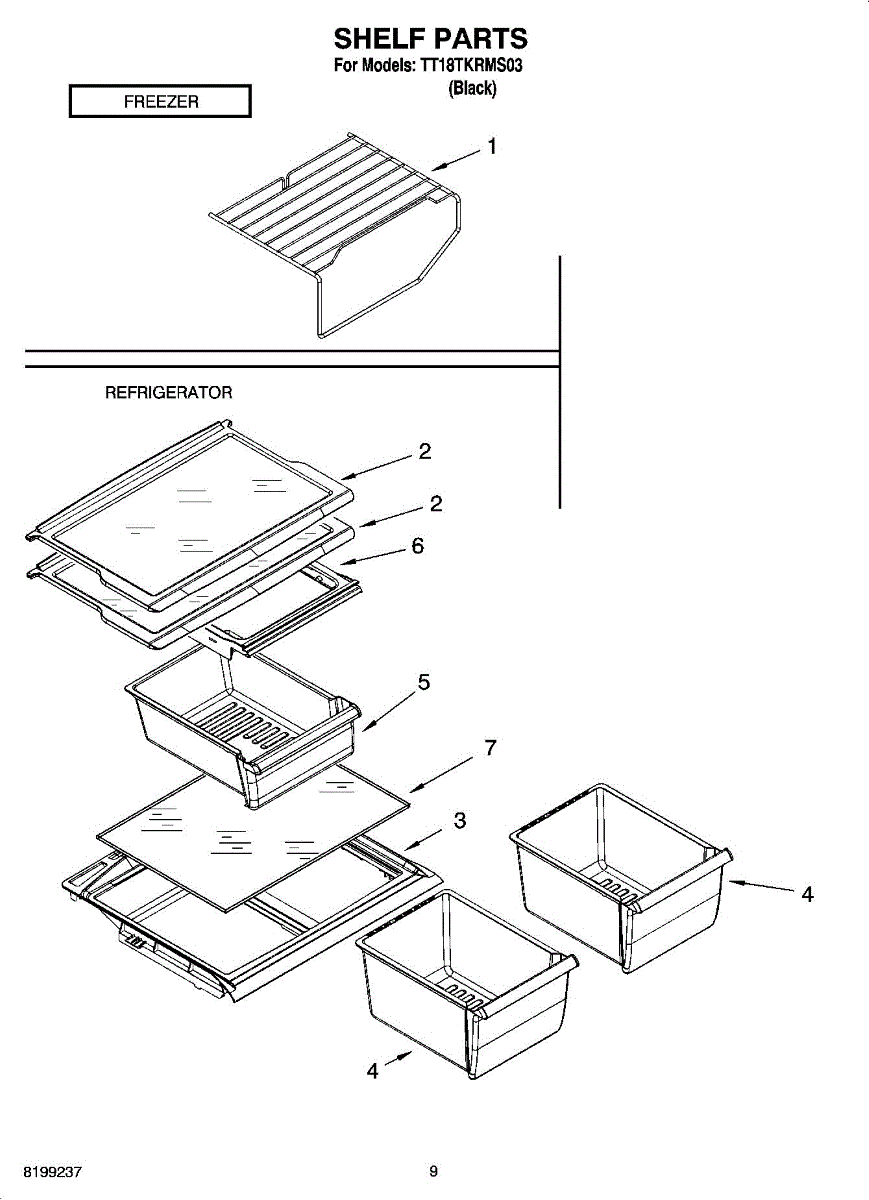 SHELF PARTS
For Models: TT18TKRMS03
(Black)

FREEZER

1

REFRIGERATOR

2

2

6

5

7

3

4

4

8199237

9