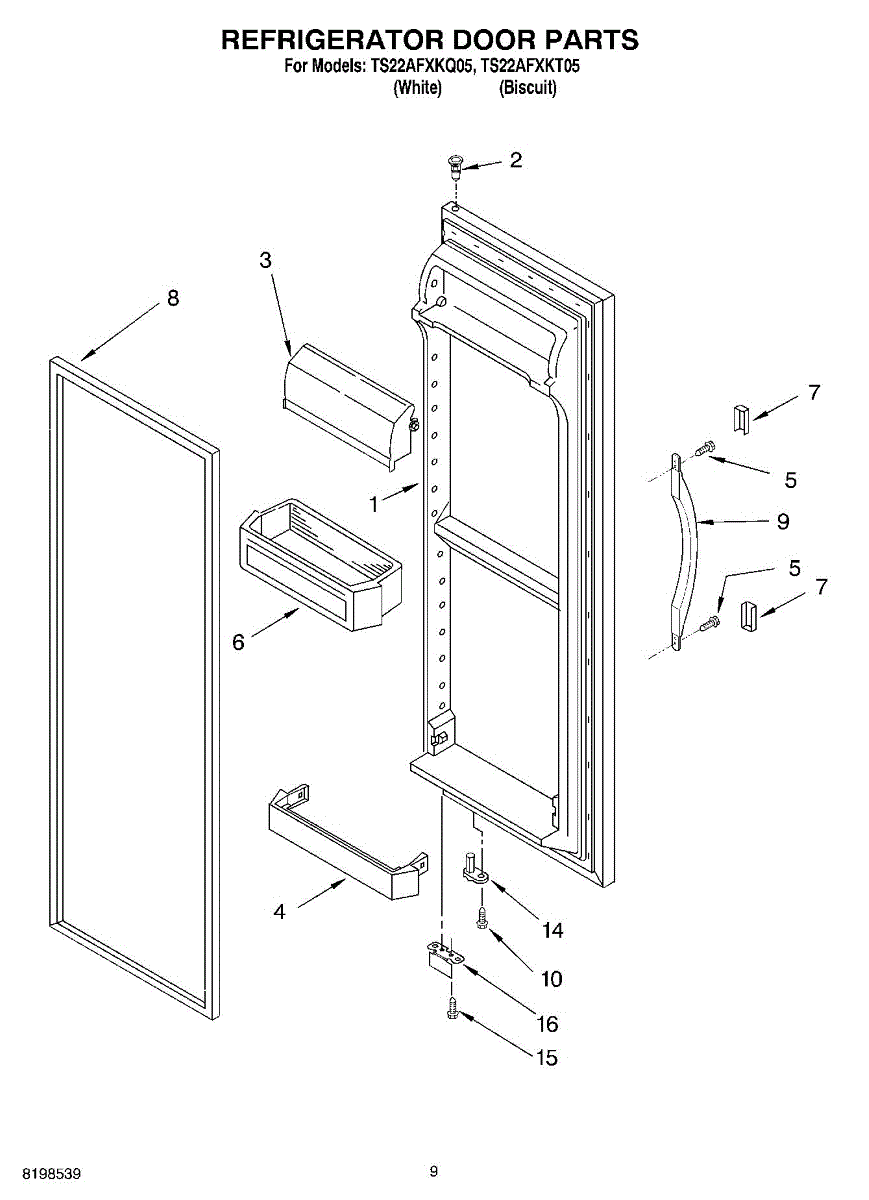 REFRIGERATOR DOOR PARTS
For Models: TS22AFXKQ05, TS22AFXKT05
(White) (Biscuit)

2
3
8
7
5
1
9
5
7
6
4
14
10
16
15

8198539
9