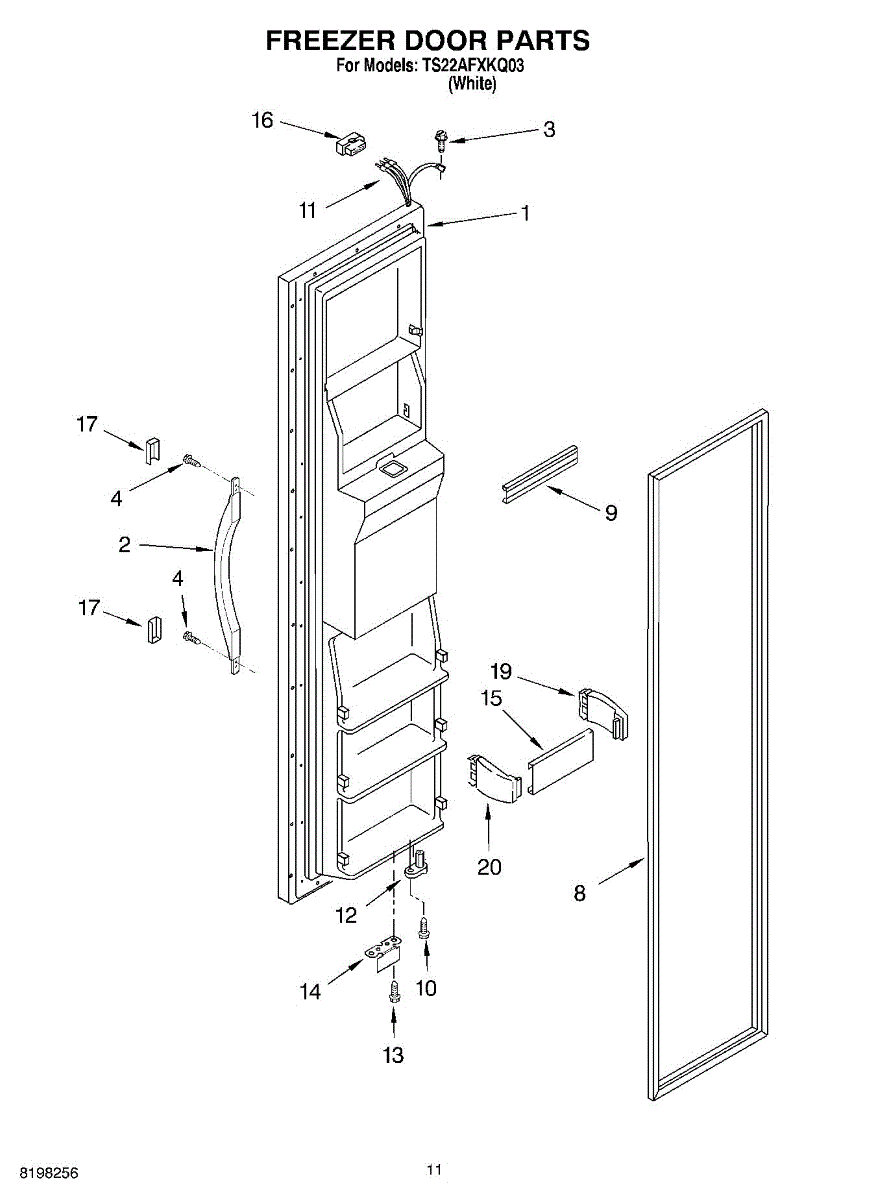 FREEZER DOOR PARTS
For Models: TS22AFXKQ03
(White)

16
3
11
1
17
4
9
2
4
17
19
15
20
8
12
14
10
13

8198256
11