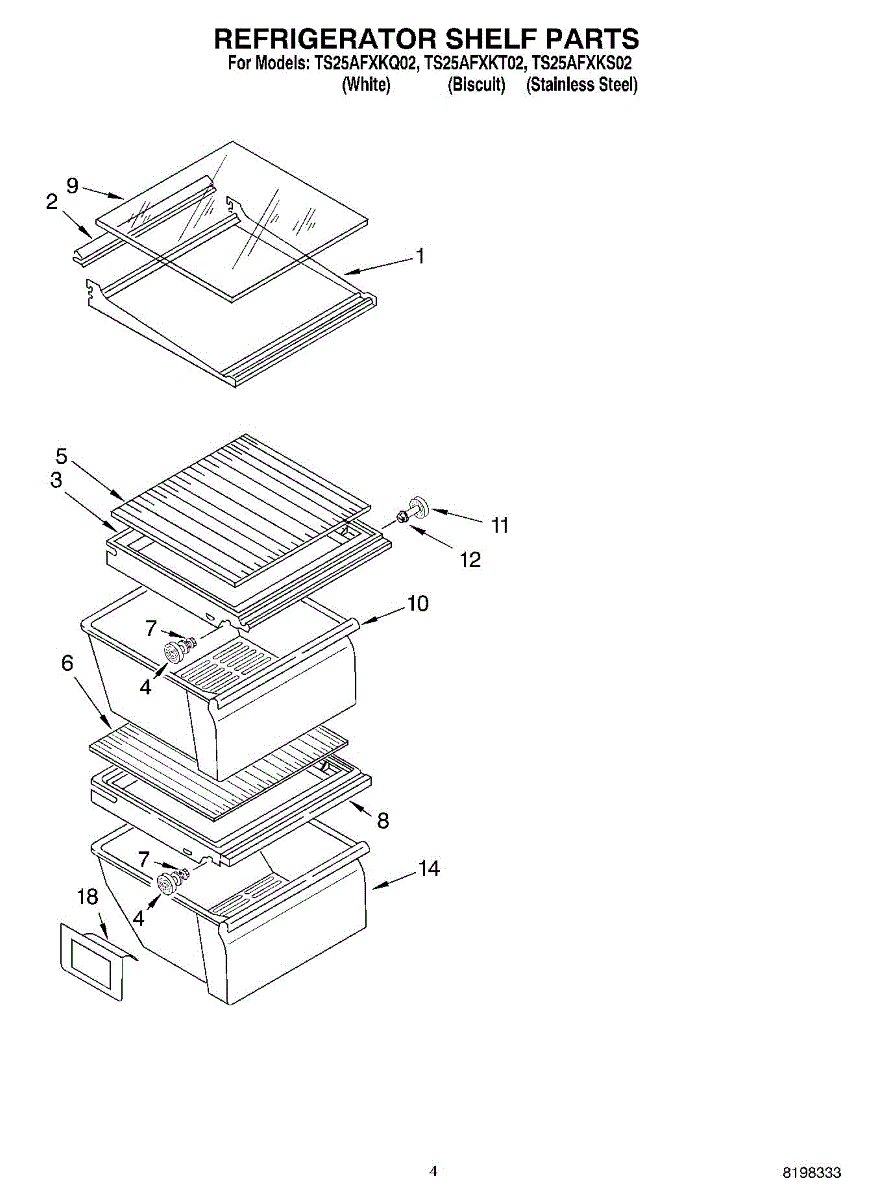 REFRIGERATOR SHELF PARTS
For Models: TS25AFXKQ02, TS25AFXKT02, TS25AFXKS02
(White) (Biscuit) (Stainless Steel)

9
2
1
5
3
11
12
10
7
4
6
8
7
14
18
4

4

8198333