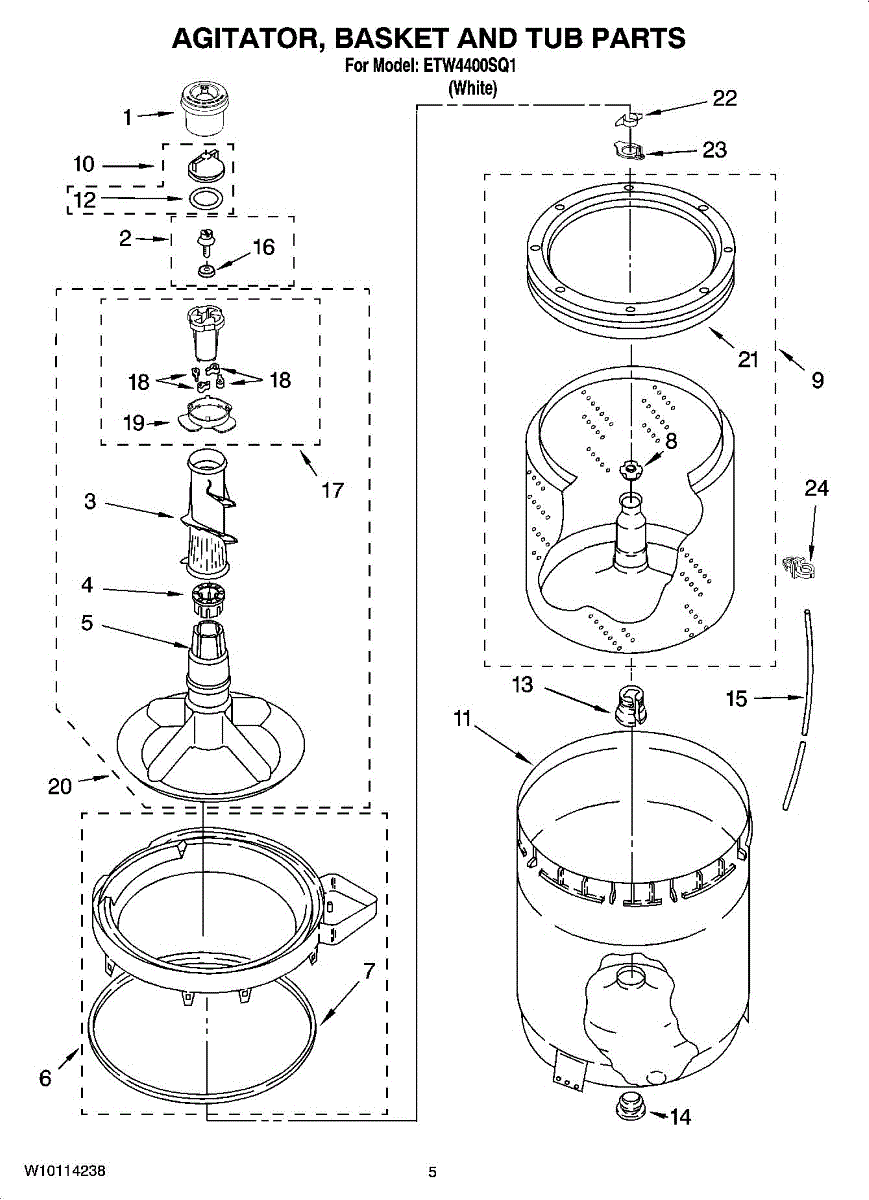 AGITATOR, BASKET AND TUB PARTS
For Model: ETW4400SQ1
(White)

1
10
12
2
16
18
18
19
17
3
4
5
20
6
7
22
23
21
9
8
24
13
15
11
14

W10114238
5