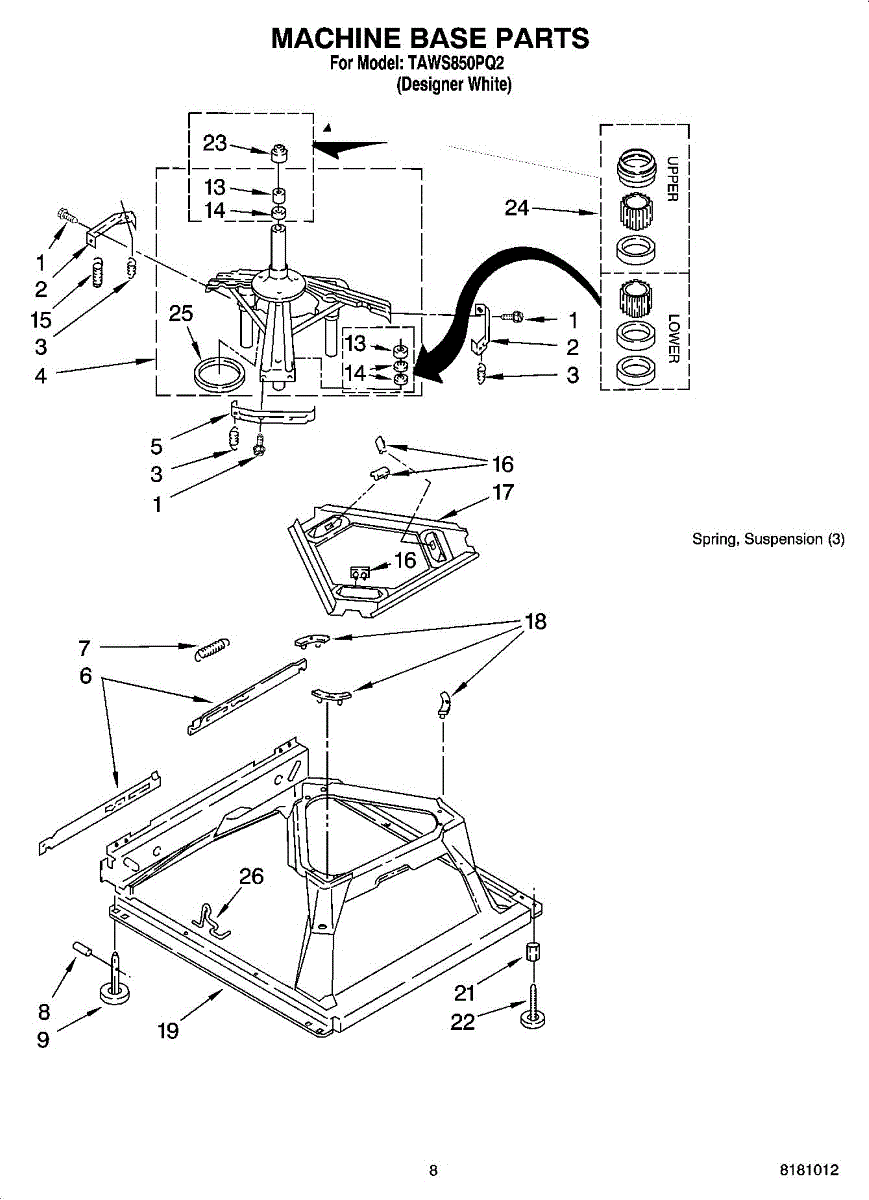 MACHINE BASE PARTS
For Model: TAWS850PQ2
(Designer White)

23
13
14
24
UPPER
LOWER
1
2
15
3
4
25
13
14
1
2
3
5
3
1
16
17
16
Spring, Suspension (3)
7
6
18
26
8
9
19
21
22

8
8181012