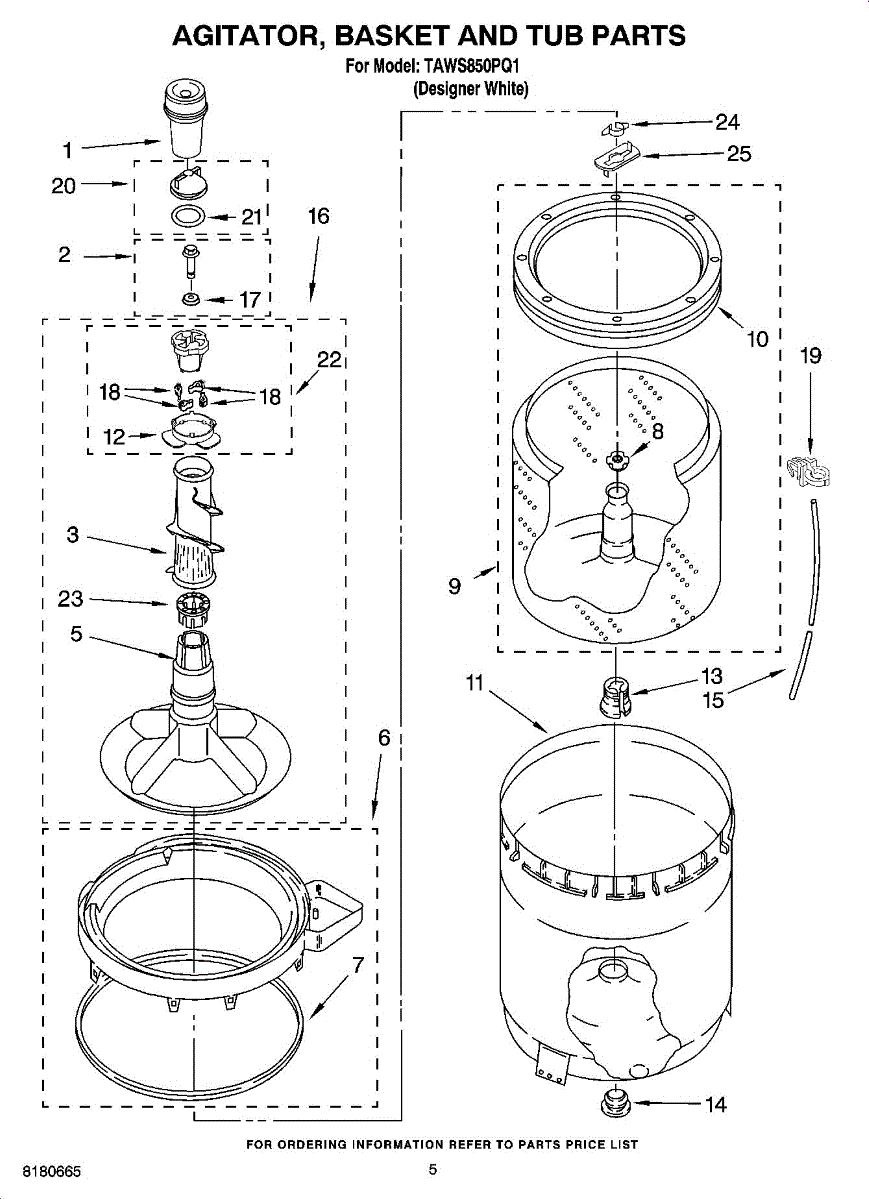 AGITATOR, BASKET AND TUB PARTS
For Model: TAWS850PQ1
(Designer White)

1
20
21
16
2
17
22
18
18
12
3
23
5
6
7
24
25
10
19
8
9
11
13
15
14

FOR ORDERING INFORMATION REFER TO PARTS PRICE LIST
8180665
5