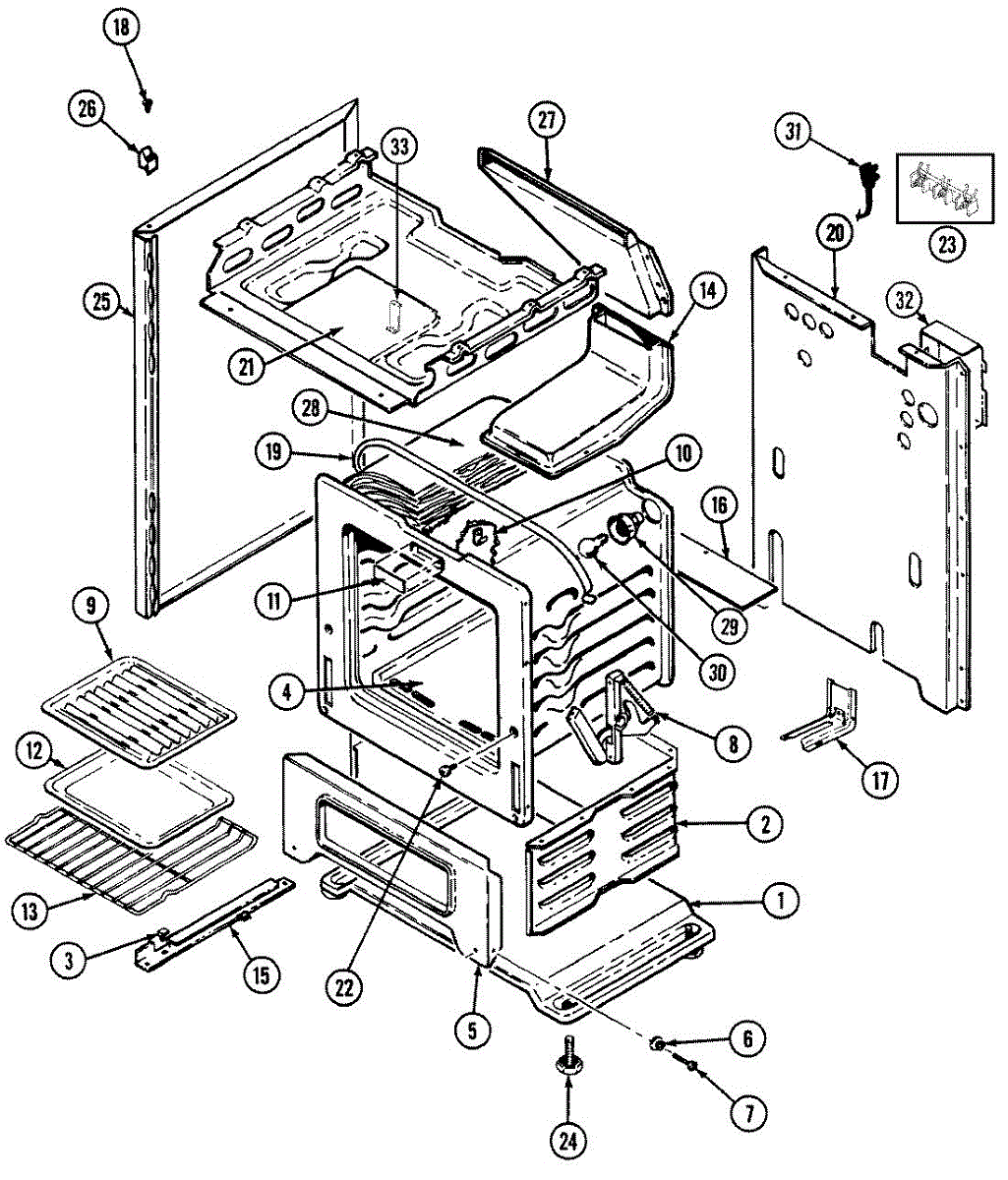 18
26
33
27
31
23
20
32
25
21
14
28
19
10
16
11
29
30
9
4
8
12
17
2
13
1
3
15
22
5
6
7
24