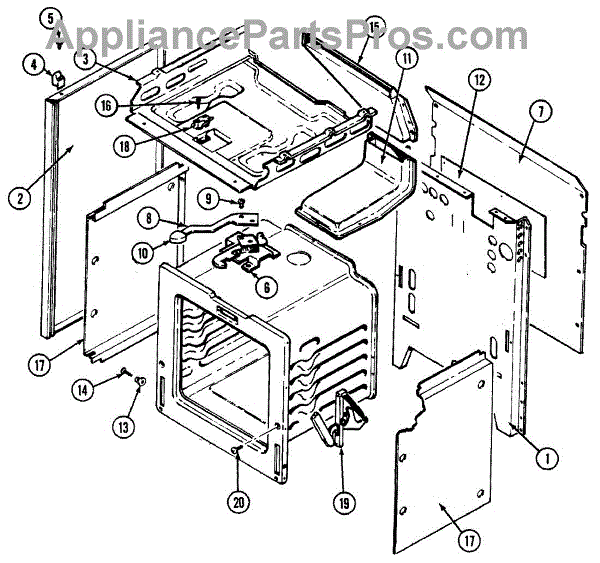 AppliancePartsPros.com

5
4
3
15
11
12
7
16
18
2
9
8
10
6
17
14
13
20
19
1
17