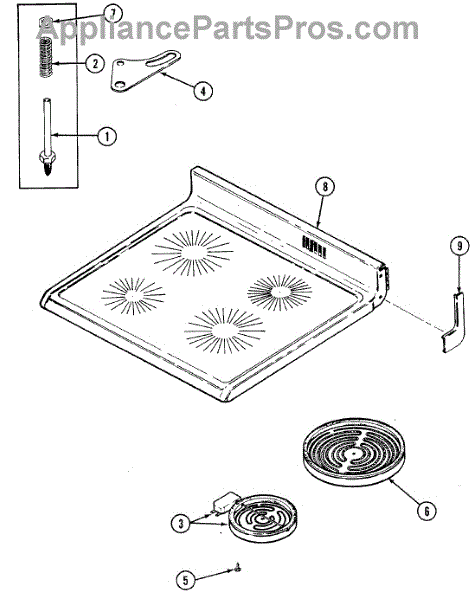 AppliancePartsPros.com

7
2
4
1
8
9
6
3
5