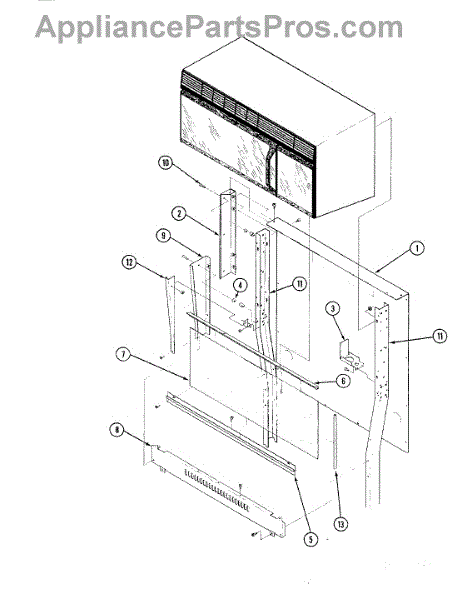 AppliancePartsPros.com

10
2
9
12
4
11
1
3
11
7
6
8
5
13