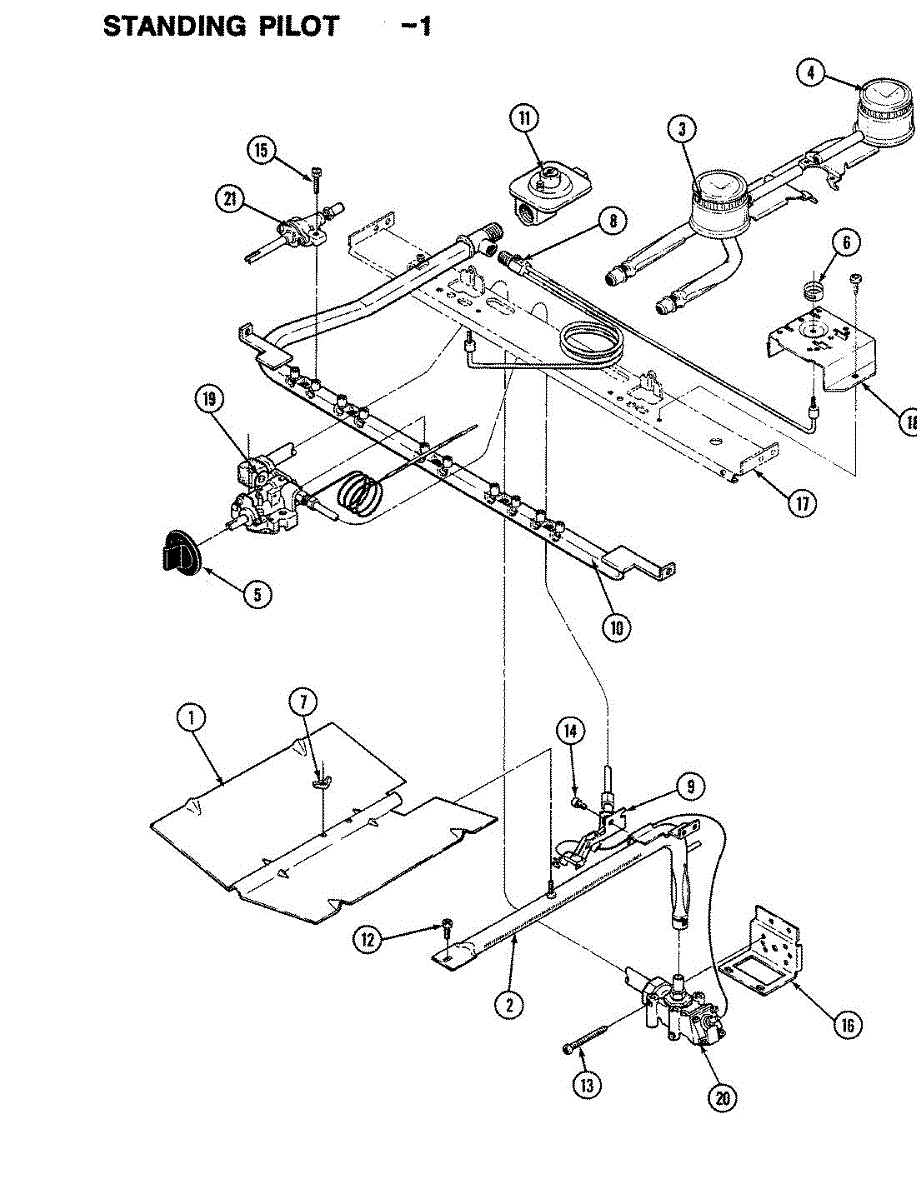 STANDING PILOT -1

4
11
3
15
21
8
6
18
19
17
5
10
1
7
14
9
12
2
16
13
20