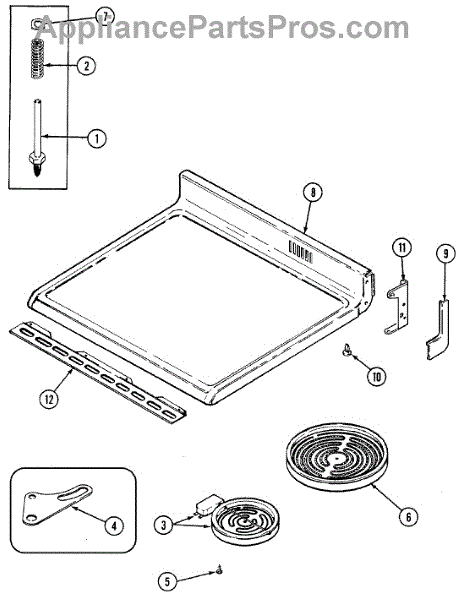 AppliancePartsPros.com
7
2
1
8
11
9
10
12
6
4
3
5