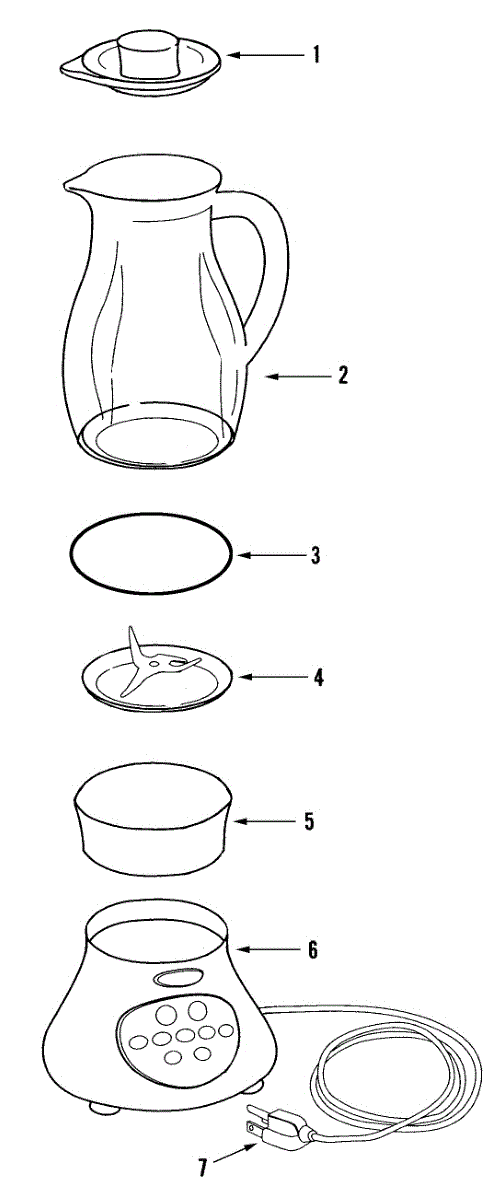 1
2
3
4
5
6
7