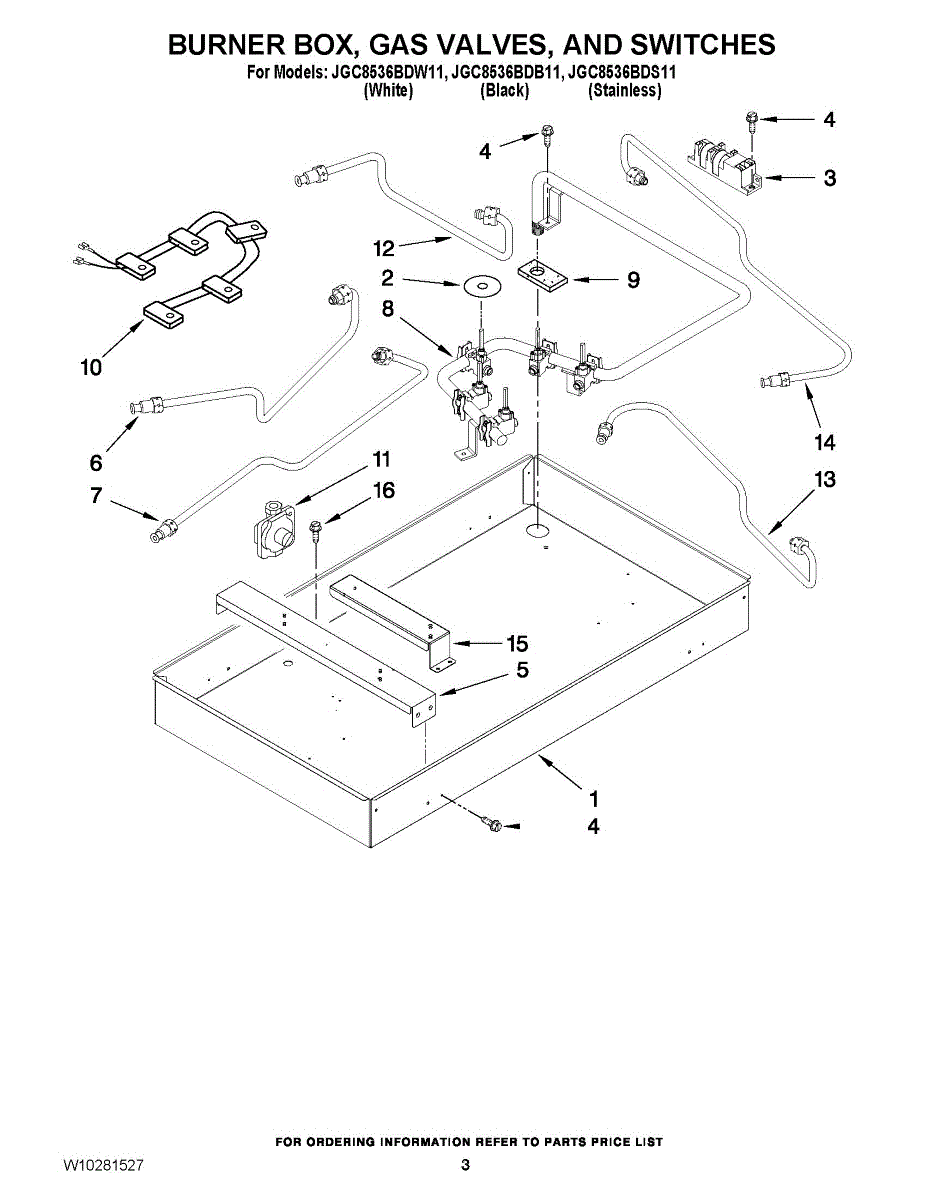 BURNER BOX, GAS VALVES, AND SWITCHES
For Models: JGC8536BDW11, JGC8536BDB11, JGC8536BDS11
(White) (Black) (Stainless)

4
4
3
12
2
9
8
10
6
14
11
7
16
13
15
5
1
4

FOR ORDERING INFORMATION REFER TO PARTS PRICE LIST

W10281527
3