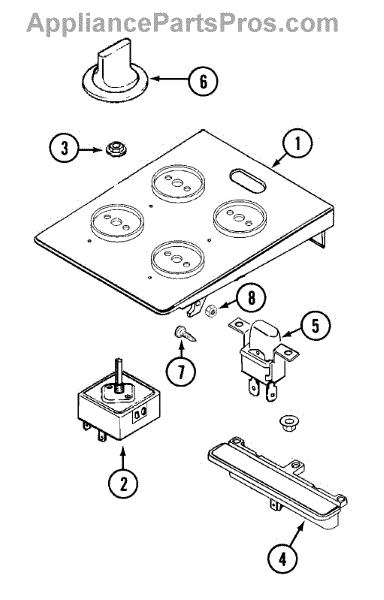 AppliancePartsPros.com

6

3

1

8

5

7

2

4