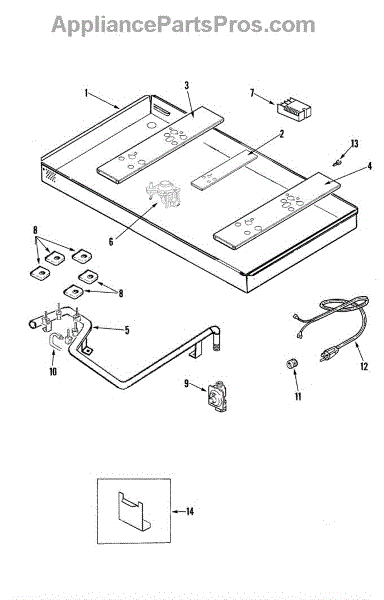 AppliancePartsPros.com

1
3
7
2
13
4
6
8
8
5
10
9
12
11
14