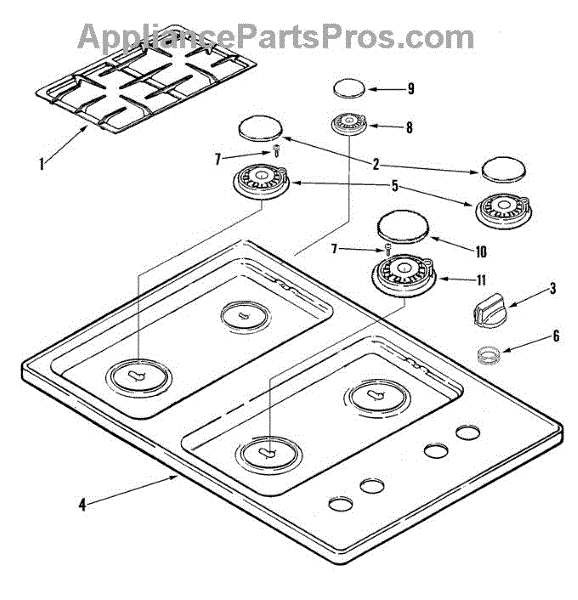 AppliancePartsPros.com

9
8
1
7
2
5
10
7
11
3
6
4