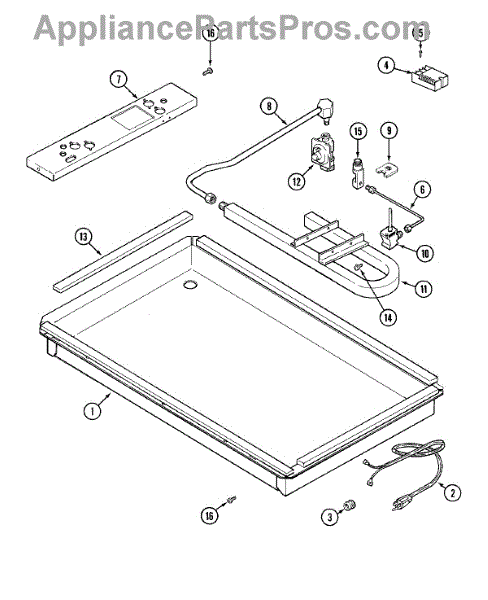 AppliancePartsPros.com

16
5
4
7
8
15
9
12
6
13
10
11
14
1
2
16
3