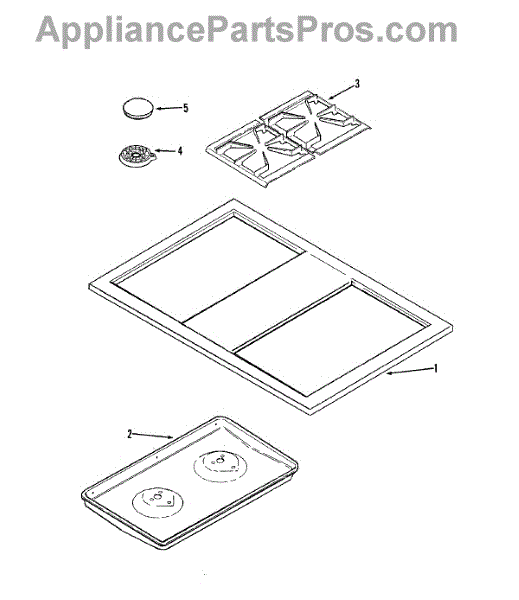 AppliancePartsPros.com

3

5

4

1

2