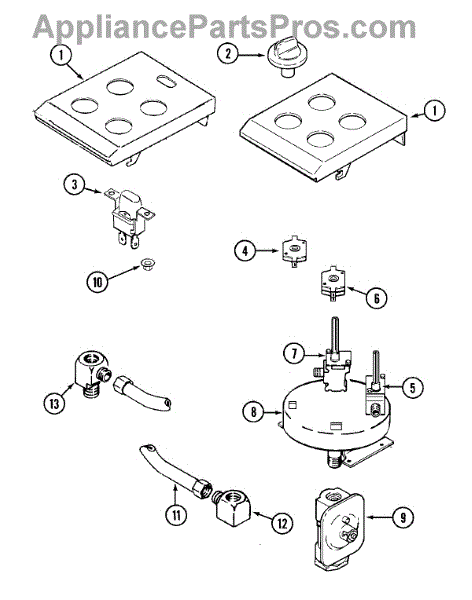 AppliancePartsPros.com

1
2
1
3
4
10
6
7
5
13
8
11
12
9