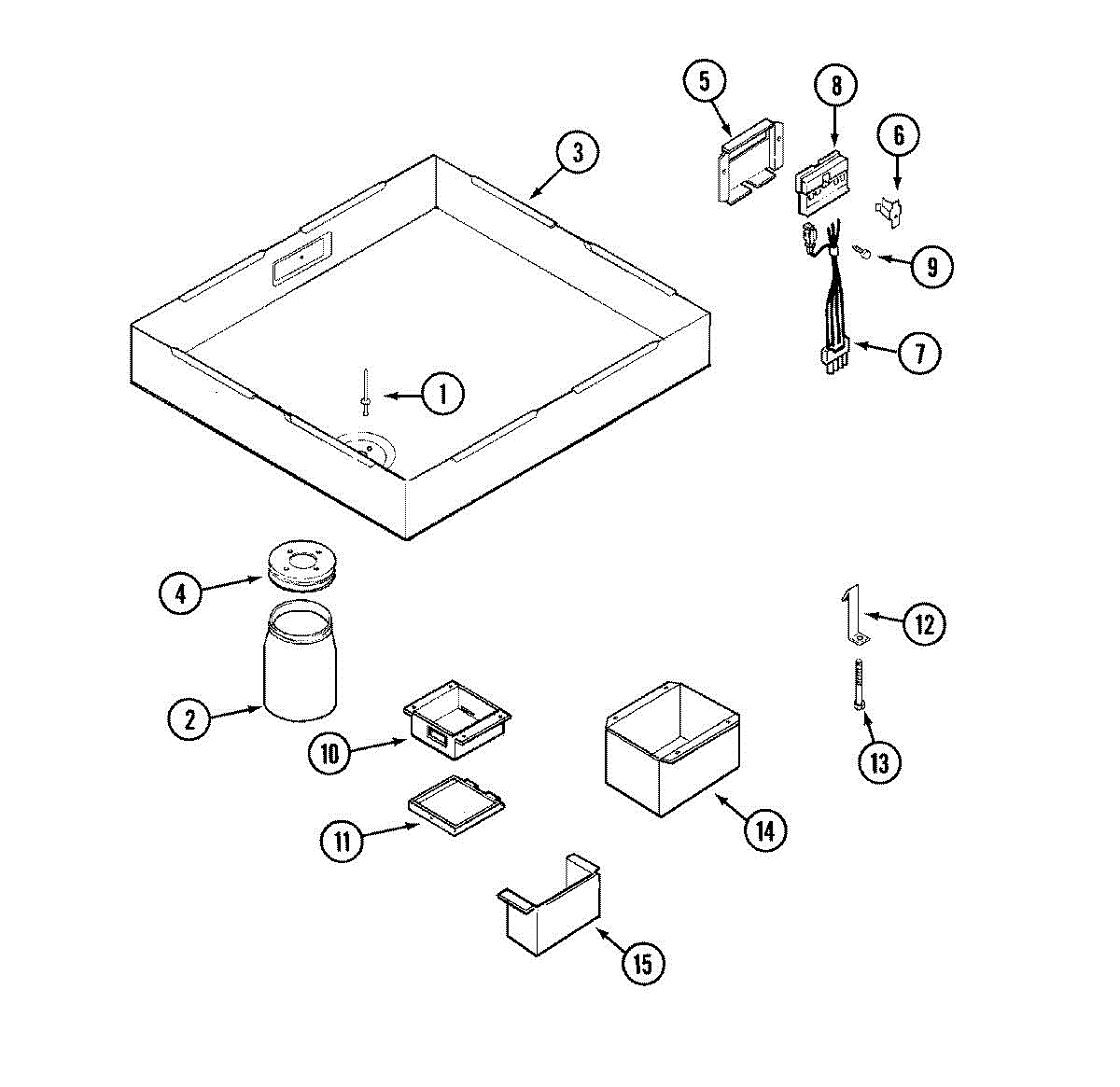 5
8
6
3
9
7
1
4
12
2
10
13
14
11
15