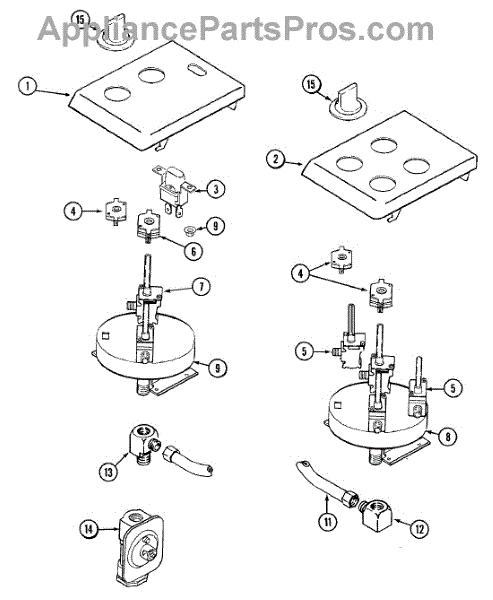 AppliancePartsPros.com

15
1
15
2
3
4
9
6
4
7
5
9
5
8
13
11
12
14