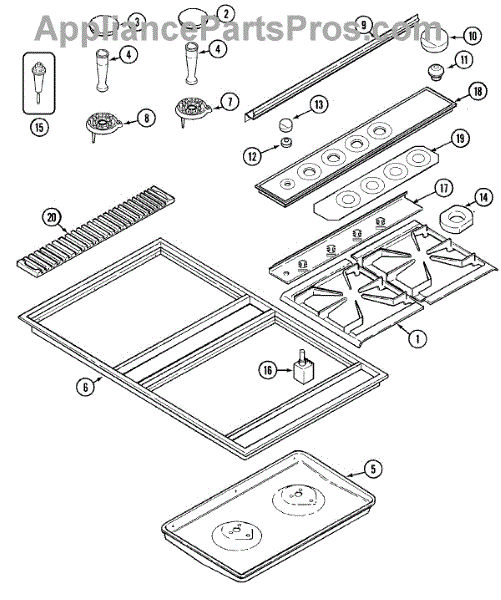 AppliancePartsPros.com

3
2
9
10
4
4
11
15
8
7
13
18
12
19
17
14
20
1
16
6
5