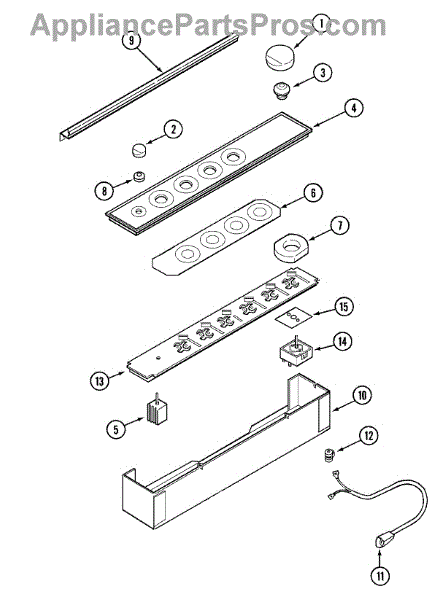 AppliancePartsPros.com

9
1
3
4
2
8
6
7
15
14
13
10
5
12
11