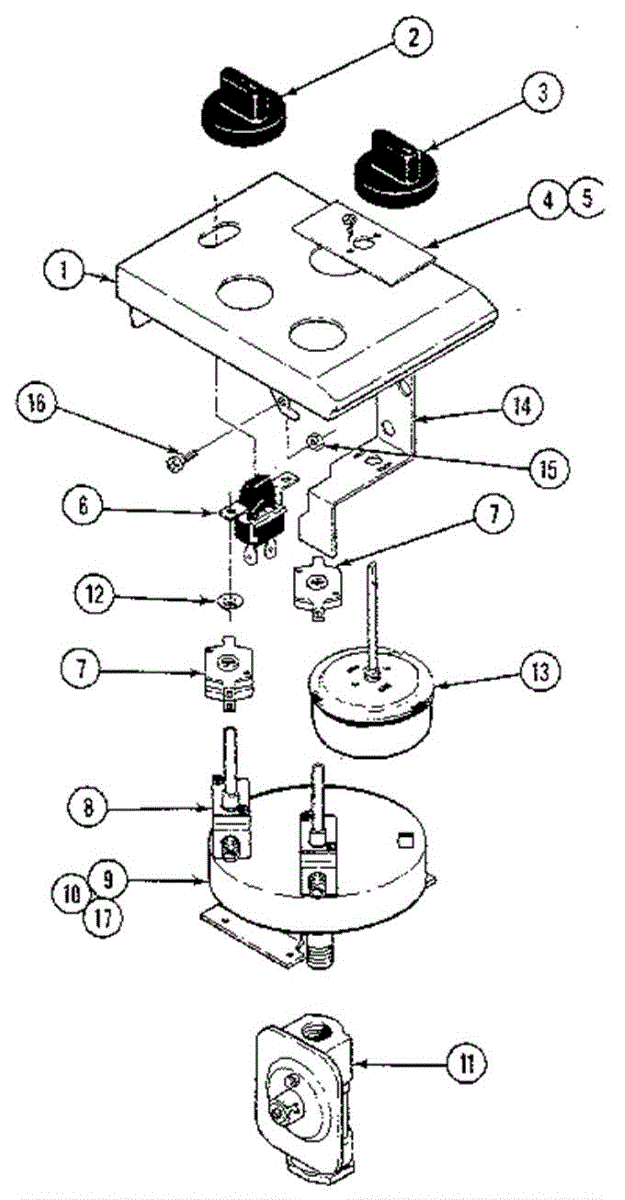 2
3
4
5
1
16
14
15
6
7
12
7
13
8
9
10
17
11