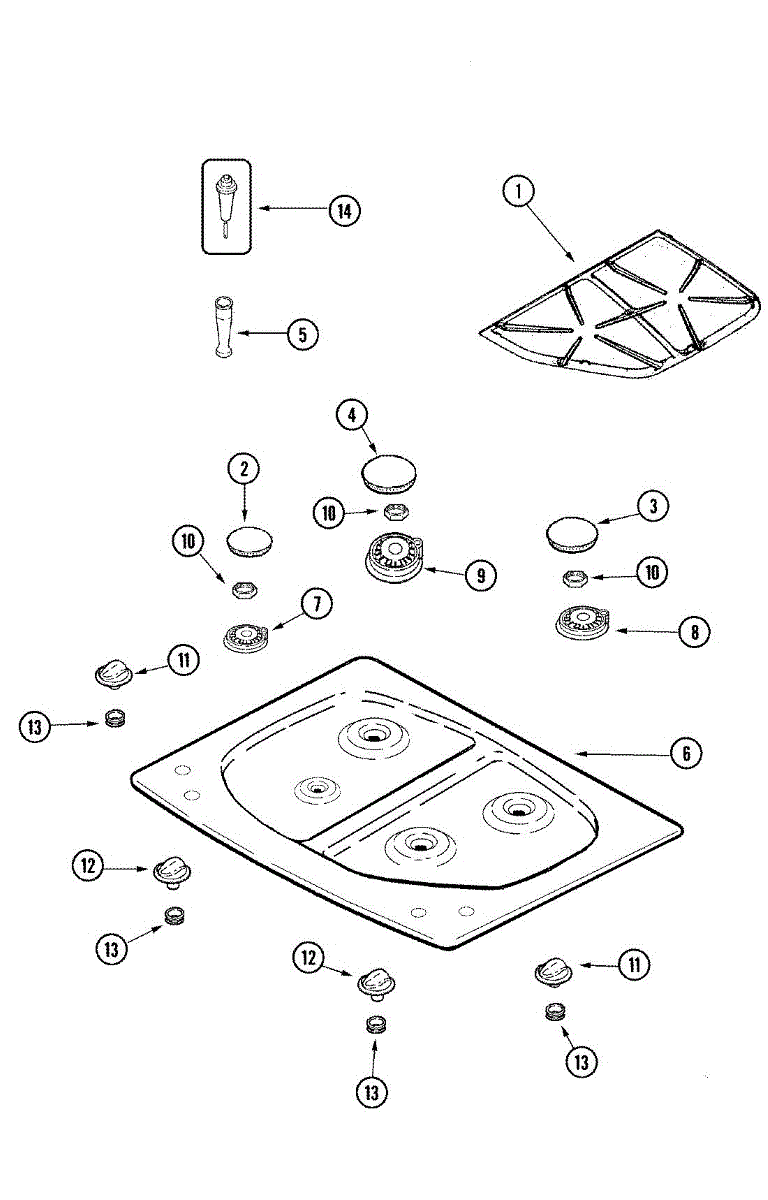 14
1
5
4
2
10
3
10
9
10
7
8
11
13
6
12
13
12
11
13
13