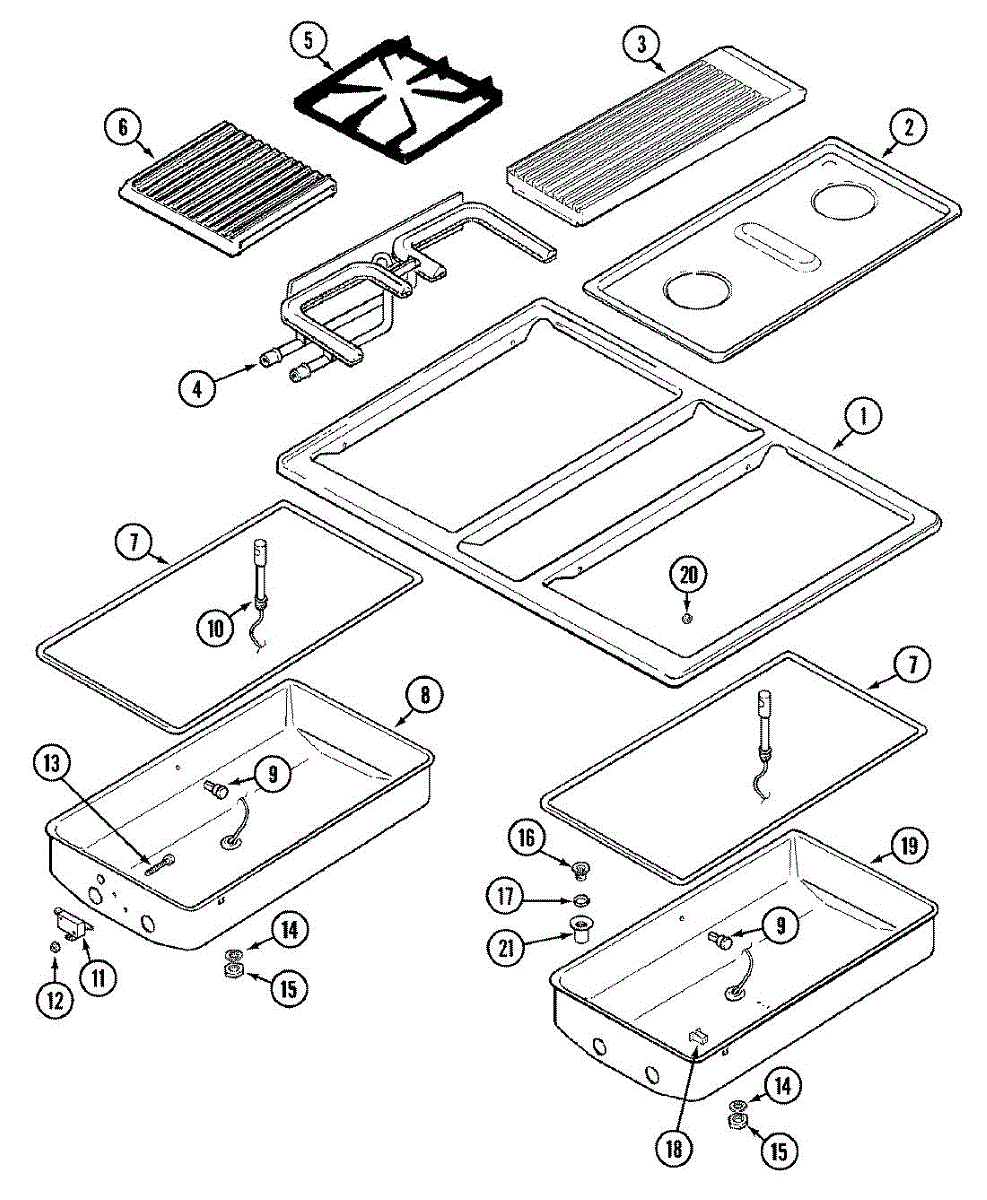 5
3
6
2
4
1
7
10
20
8
7
13
9
16
19
17
9
21
14
11
12
15
14
18
15