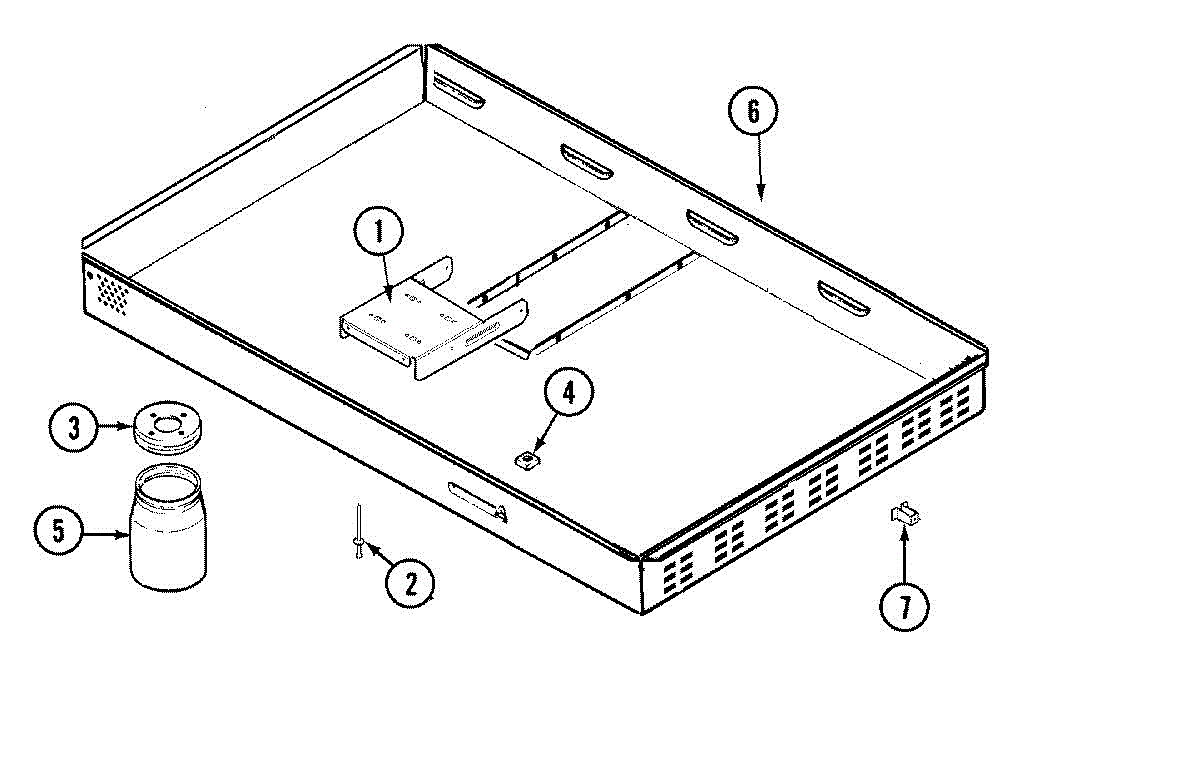 6
1
4
3
5
2
7