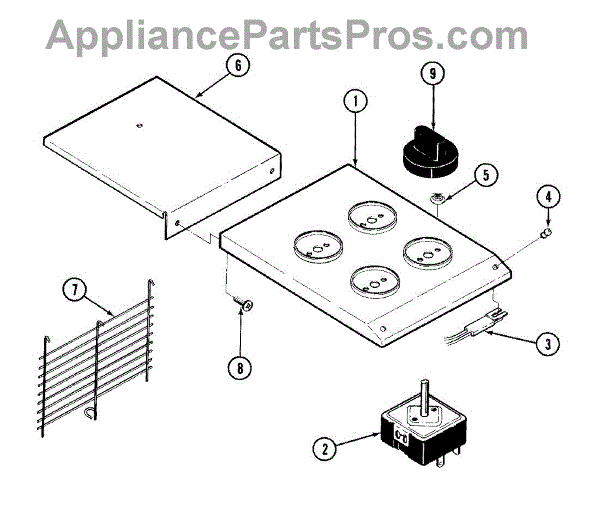 AppliancePartsPros.com

6

9

1

5

4

7

8

3

2