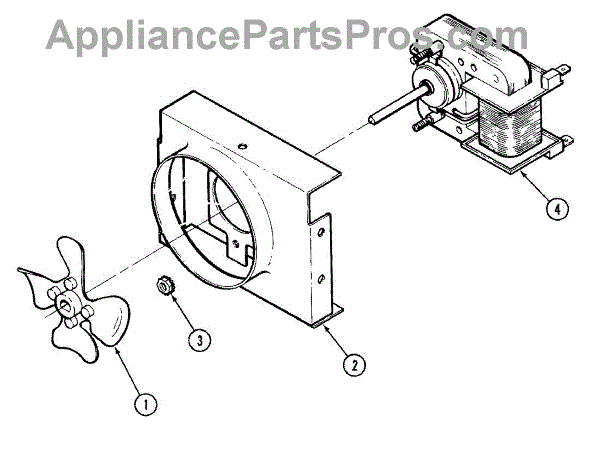 AppliancePartsPros.com

4

3

2

1