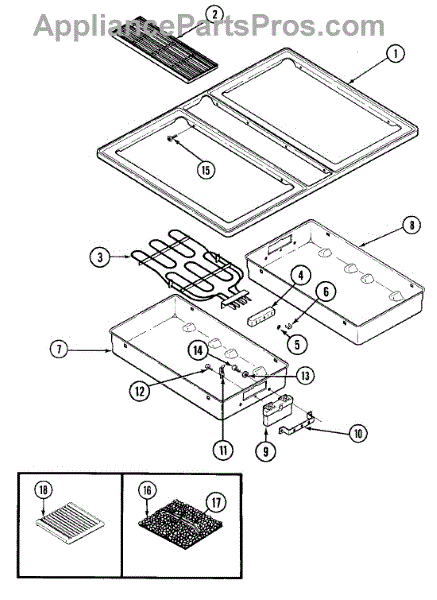 AppliancePartsPros.com

2
1
15
8
3
4
6
5
7
14
13
12
11
9
10
18
16
17